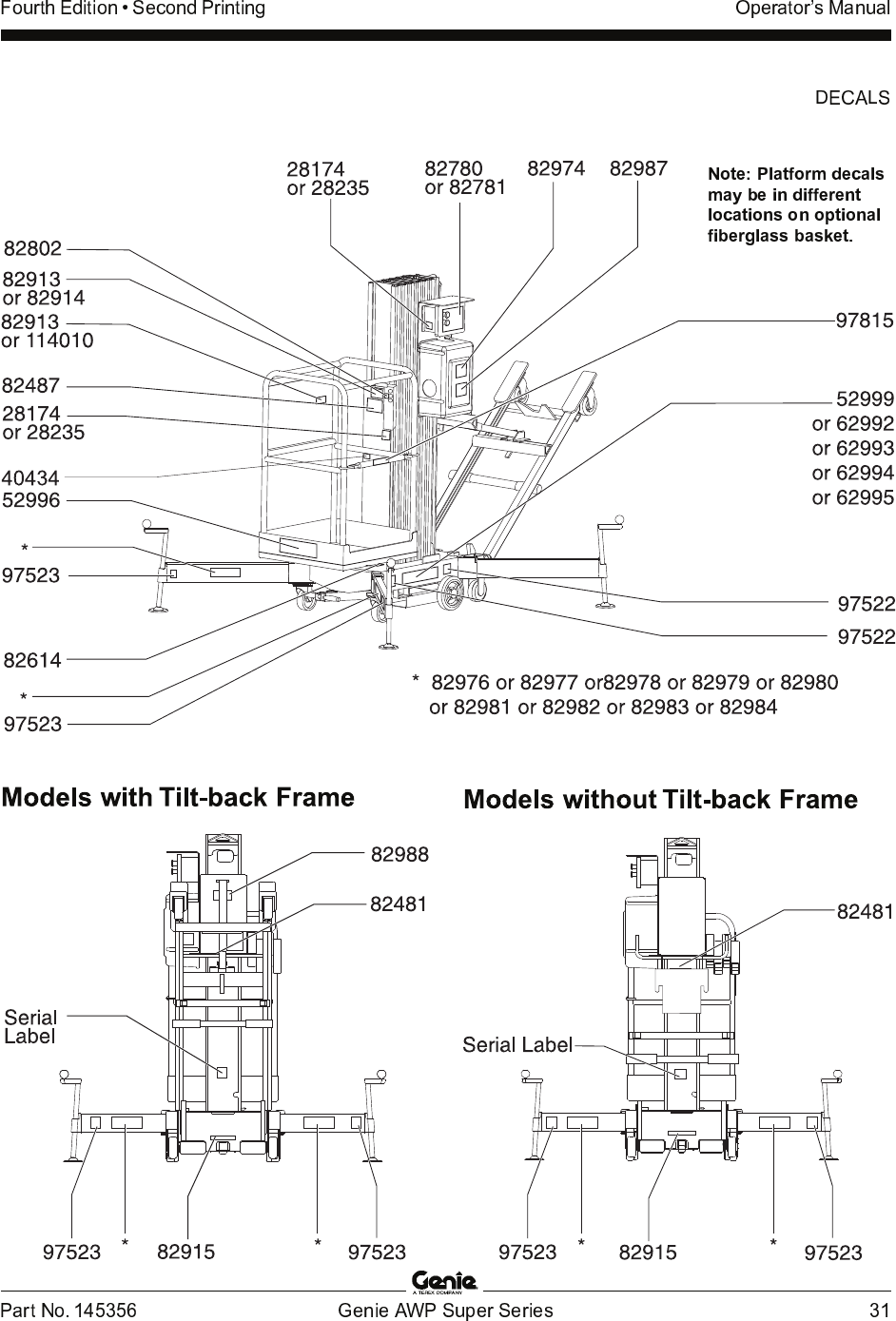 Fourth Edition • Second Printing

Operator's Manual

DECALS

28174
or 28235

82780
or 82781

82974

82987

Note: Platform decals may be in different locations on optional fiberglass basket.

82802

82913
or 82914

82913
or 114010

82487

28174
or 28235

40434

52996

*

97523

82614

*

97523

97815

52999
or 62992
or 62993
or 62994
or 62995

97522

97522

* 82976 or 82977 or82978 or 82979 or 82980 or 82981 or 82982 or 82983 or 82984

Models with Tilt-back Frame

82988

82481

Serial Label

97523 * 82915 * 97523

Models without Tilt-back Frame

82481

Serial Label

97523 * 82915 * 97523

Genie
A TEREX COMPANY

Part No. 145356

Genie AWP Super Series

31