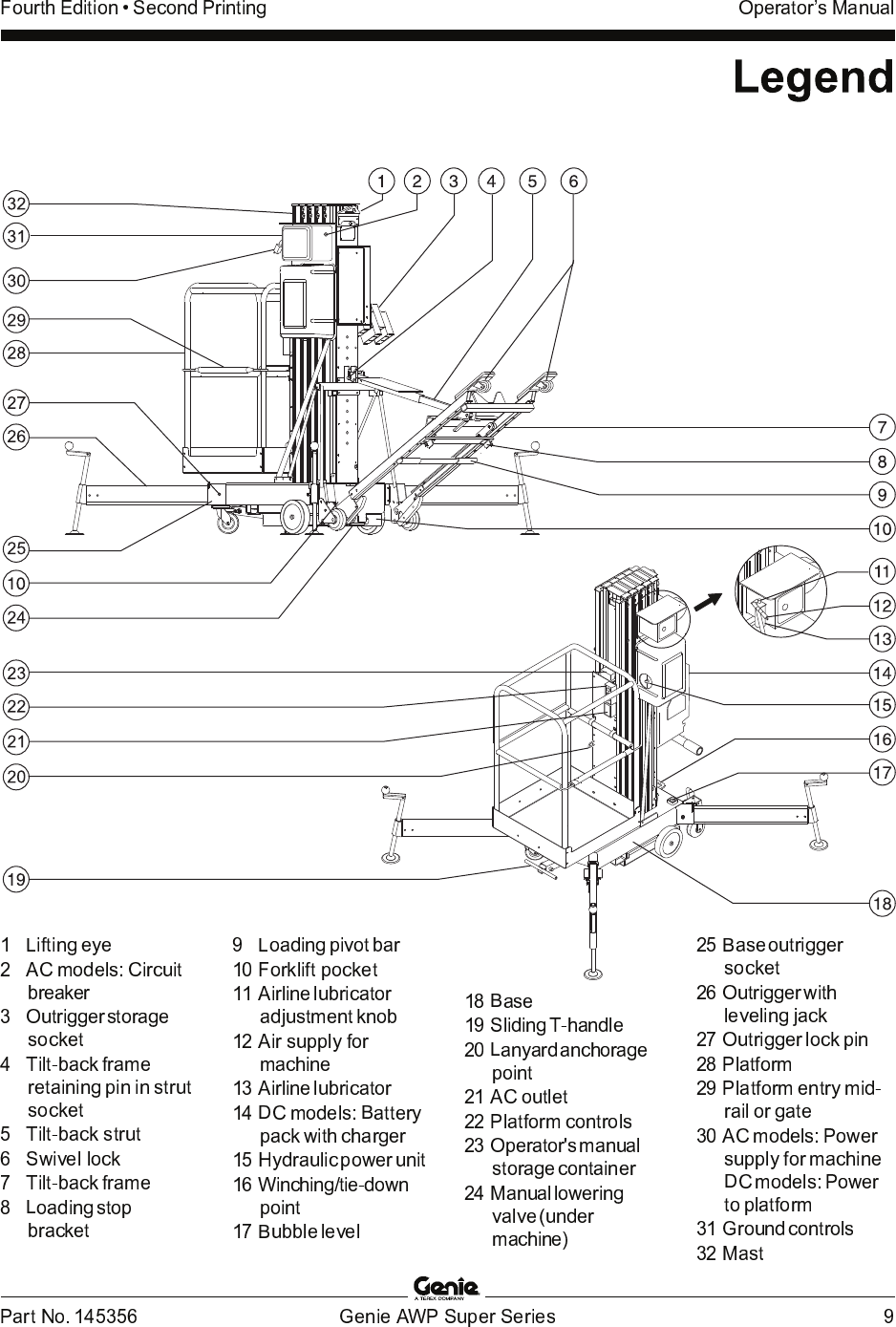 Fourth Edition • Second Printing

Operator's Manual

Legend

1 2 3 4 5 6

32
31
30
29
28
27
26
25
10
24
23
22
21
20
19

7
8
9
10
11
12
13
14
15
16
17
18

1 Lifting eye
2 AC models: Circuit breaker
3 Outrigger storage socket
4 Tilt-back frame retaining pin in strut socket
5 Tilt-back strut
6 Swivel lock
7 Tilt-back frame
8 Loading stop bracket

9 Loading pivot bar
10 Forklift pocket
11 Airline lubricator adjustment knob
12 Air supply for machine
13 Airline lubricator
14 DC models: Battery pack with charger
15 Hydraulic power unit
16 Winching/tie-down point
17 Bubble level

18 Base
19 Sliding T-handle
20 Lanyard anchorage point
21 AC outlet
22 Platform controls
23 Operator's manual storage container
24 Manual lowering valve (under machine)

25 Base outrigger socket
26 Outrigger with leveling jack
27 Outrigger lock pin
28 Platform
29 Platform entry mid-rail or gate
30 AC models: Power supply for machine DC models: Power to platform
31 Ground controls
32 Mast

Genie
A TEREX COMPANY

Part No. 145356

Genie AWP Super Series

9