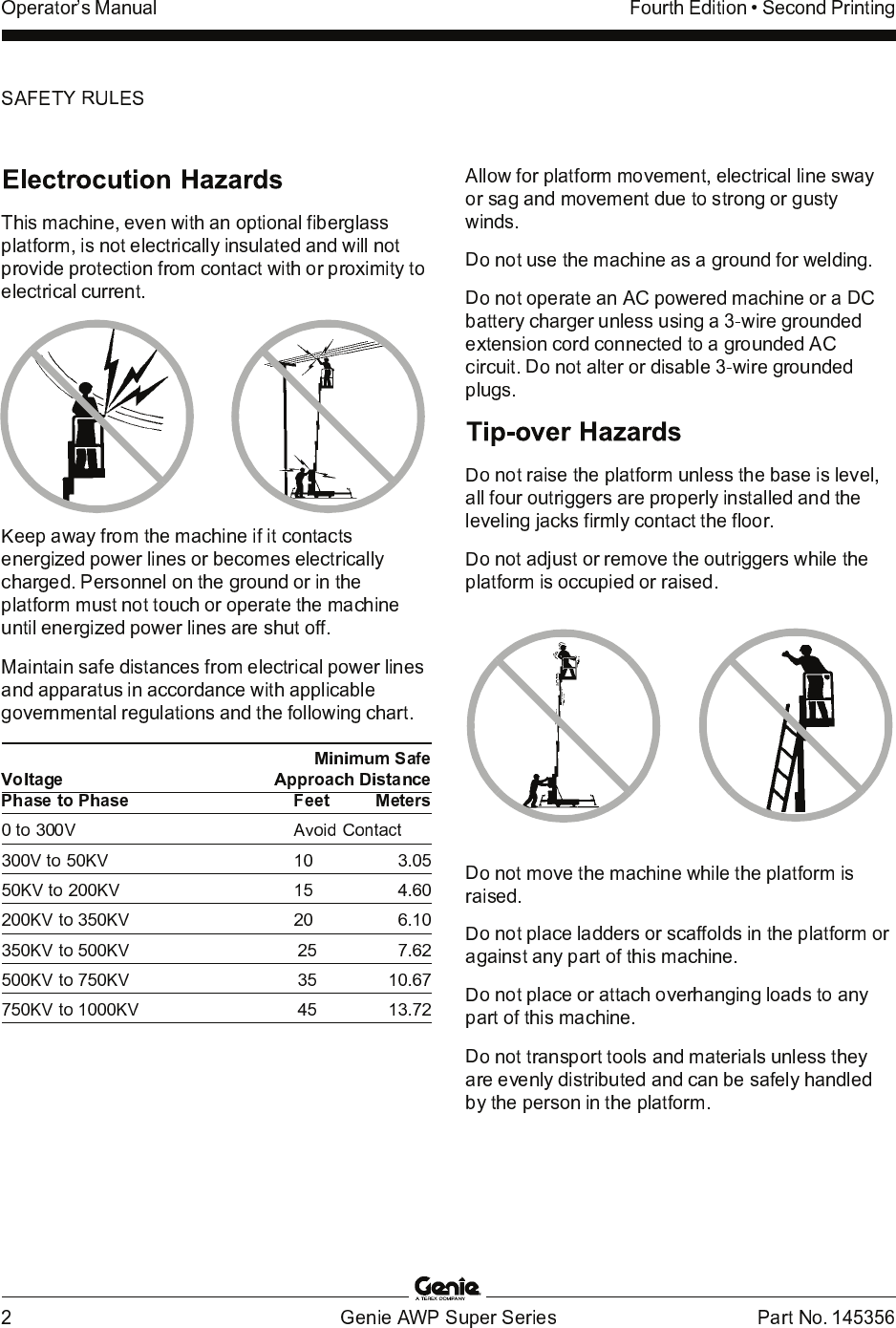 Operator's Manual

Fourth Edition • Second Printing

SAFETY RULES

Electrocution Hazards

This machine, even with an optional fiberglass platform, is not electrically insulated and will not provide protection from contact with or proximity to electrical current.

Keep away from the machine if it contacts energized power lines or becomes electrically charged. Personnel on the ground or in the platform must not touch or operate the machine until energized power lines are shut off.

Maintain safe distances from electrical power lines and apparatus in accordance with applicable governmental regulations and the following chart.

| Voltage Phase to Phase | Minimum Safe Approach Distance Feet | Meters |
|---|---|---|
| 0 to 300V | Avoid Contact | |
| 300V to 50KV | 10 | 3.05 |
| 50KV to 200KV | 15 | 4.60 |
| 200KV to 350KV | 20 | 6.10 |
| 350KV to 500KV | 25 | 7.62 |
| 500KV to 750KV | 35 | 10.67 |
| 750KV to 1000KV | 45 | 13.72 |

Allow for platform movement, electrical line sway or sag and movement due to strong or gusty winds.

Do not use the machine as a ground for welding.

Do not operate an AC powered machine or a DC battery charger unless using a 3-wire grounded extension cord connected to a grounded AC circuit. Do not alter or disable 3-wire grounded plugs.

Tip-over Hazards

Do not raise the platform unless the base is level, all four outriggers are properly installed and the leveling jacks firmly contact the floor.

Do not adjust or remove the outriggers while the platform is occupied or raised.

Do not move the machine while the platform is raised.

Do not place ladders or scaffolds in the platform or against any part of this machine.

Do not place or attach overhanging loads to any part of this machine.

Do not transport tools and materials unless they are evenly distributed and can be safely handled by the person in the platform.

Genie A TEREX COMPANY

2

Genie AWP Super Series

Part No. 145356