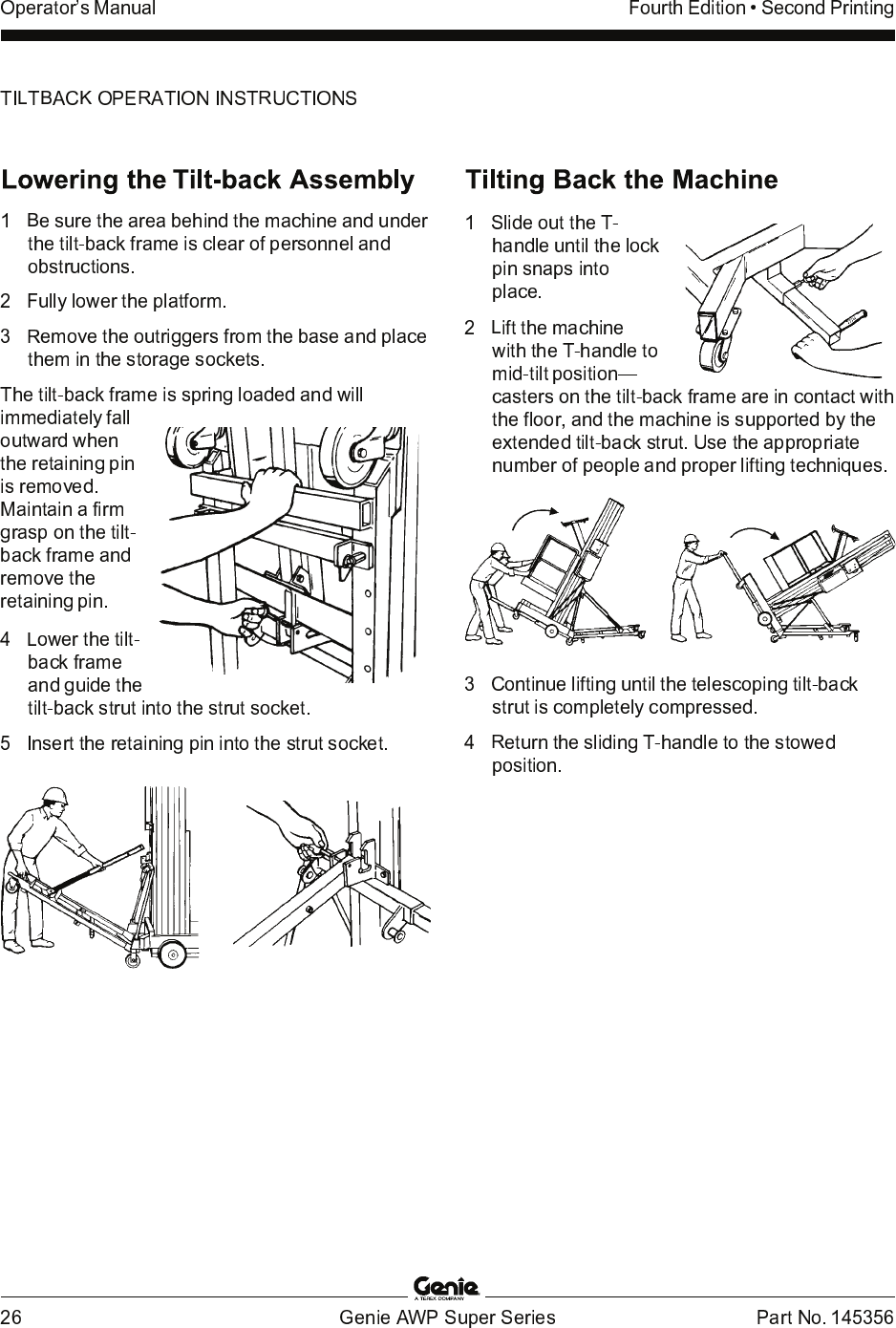 Operator's Manual

Fourth Edition • Second Printing

TILTBACK OPERATION INSTRUCTIONS

Lowering the Tilt-back Assembly

1 Be sure the area behind the machine and under the tilt-back frame is clear of personnel and obstructions.

2 Fully lower the platform.

3 Remove the outriggers from the base and place them in the storage sockets.

The tilt-back frame is spring loaded and will immediately fall outward when the retaining pin is removed. Maintain a firm grasp on the tilt-back frame and remove the retaining pin.

4 Lower the tilt-back frame and guide the tilt-back strut into the strut socket.

5 Insert the retaining pin into the strut socket.

Tilting Back the Machine

1 Slide out the T-handle until the lock pin snaps into place.

2 Lift the machine with the T-handle to mid-tilt position—casters on the tilt-back frame are in contact with the floor, and the machine is supported by the extended tilt-back strut. Use the appropriate number of people and proper lifting techniques.

3 Continue lifting until the telescoping tilt-back strut is completely compressed.

4 Return the sliding T-handle to the stowed position.

Genie
A TEREX COMPANY

26

Genie AWP Super Series

Part No. 145356