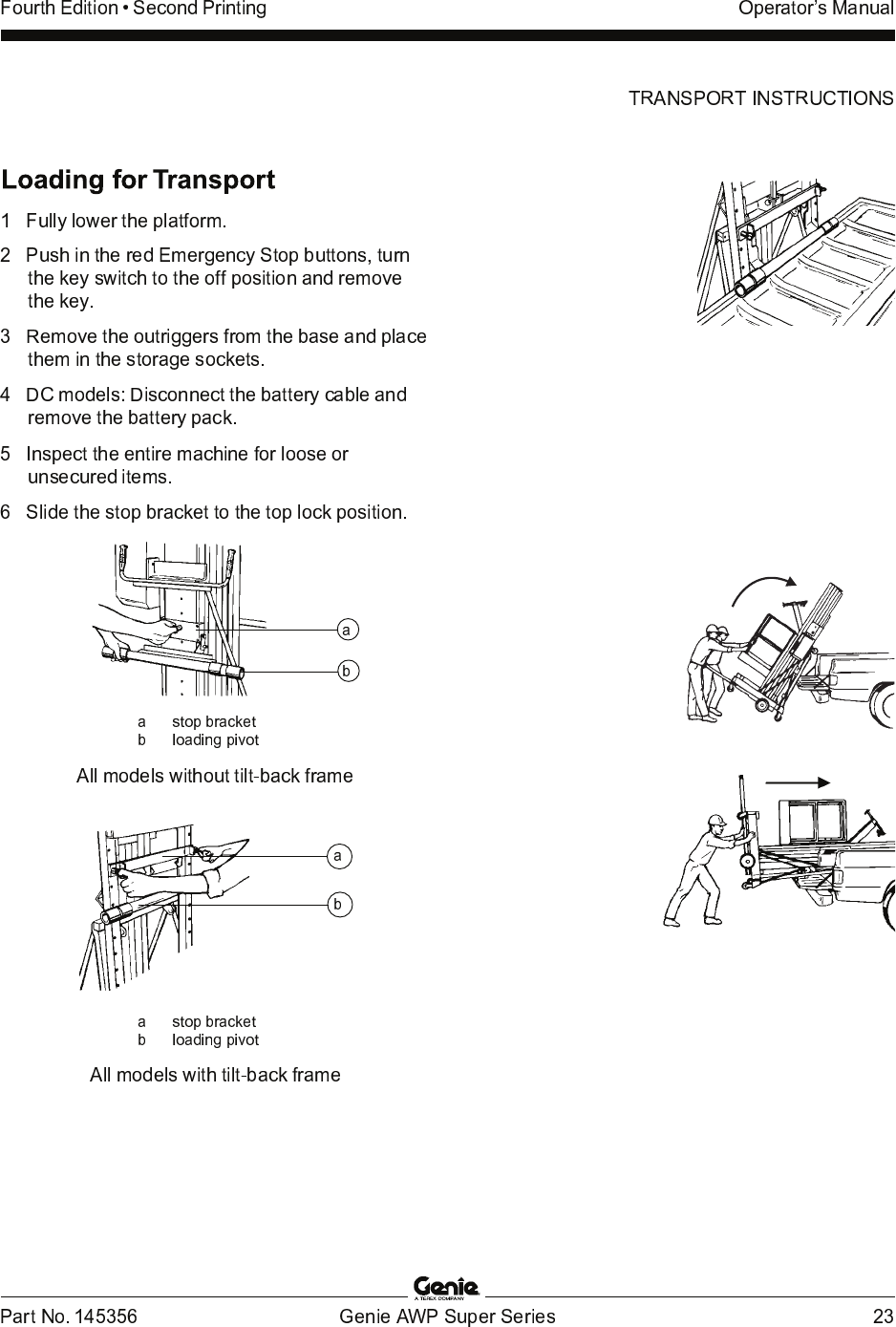 Fourth Edition • Second Printing

Operator's Manual

TRANSPORT INSTRUCTIONS

Loading for Transport

1 Fully lower the platform.

2 Push in the red Emergency Stop buttons, turn the key switch to the off position and remove the key.

3 Remove the outriggers from the base and place them in the storage sockets.

4 DC models: Disconnect the battery cable and remove the battery pack.

5 Inspect the entire machine for loose or unsecured items.

6 Slide the stop bracket to the top lock position.

a

b

a stop bracket
b loading pivot

All models without tilt-back frame

a

b

a stop bracket
b loading pivot

All models with tilt-back frame

Genie
A TEREX COMPANY

Part No. 145356

Genie AWP Super Series

23