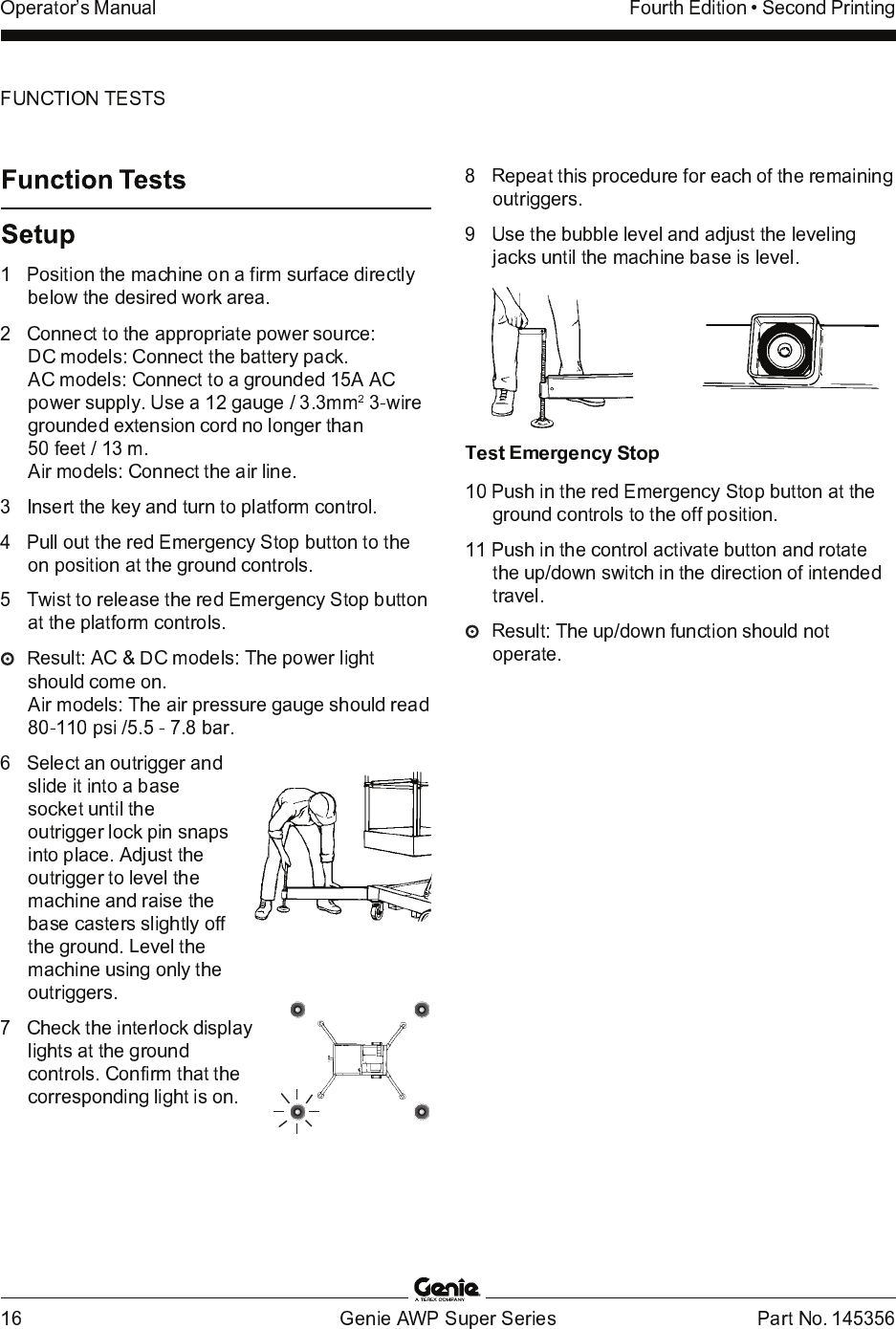 Operator's Manual

Fourth Edition • Second Printing

FUNCTION TESTS

Function Tests

Setup

1 Position the machine on a firm surface directly below the desired work area.

2 Connect to the appropriate power source:
DC models: Connect the battery pack.
AC models: Connect to a grounded 15A AC power supply. Use a 12 gauge / 3.3mm$^2$ 3-wire grounded extension cord no longer than 50 feet / 13 m.
Air models: Connect the air line.

3 Insert the key and turn to platform control.

4 Pull out the red Emergency Stop button to the on position at the ground controls.

5 Twist to release the red Emergency Stop button at the platform controls.

⊙ Result: AC & DC models: The power light should come on.
Air models: The air pressure gauge should read 80-110 psi /5.5 - 7.8 bar.

6 Select an outrigger and slide it into a base socket until the outrigger lock pin snaps into place. Adjust the outrigger to level the machine and raise the base casters slightly off the ground. Level the machine using only the outriggers.

7 Check the interlock display lights at the ground controls. Confirm that the corresponding light is on.

8 Repeat this procedure for each of the remaining outriggers.

9 Use the bubble level and adjust the leveling jacks until the machine base is level.

Test Emergency Stop

10 Push in the red Emergency Stop button at the ground controls to the off position.

11 Push in the control activate button and rotate the up/down switch in the direction of intended travel.

⊙ Result: The up/down function should not operate.

Genie
A TEREX COMPANY

16

Genie AWP Super Series

Part No. 145356