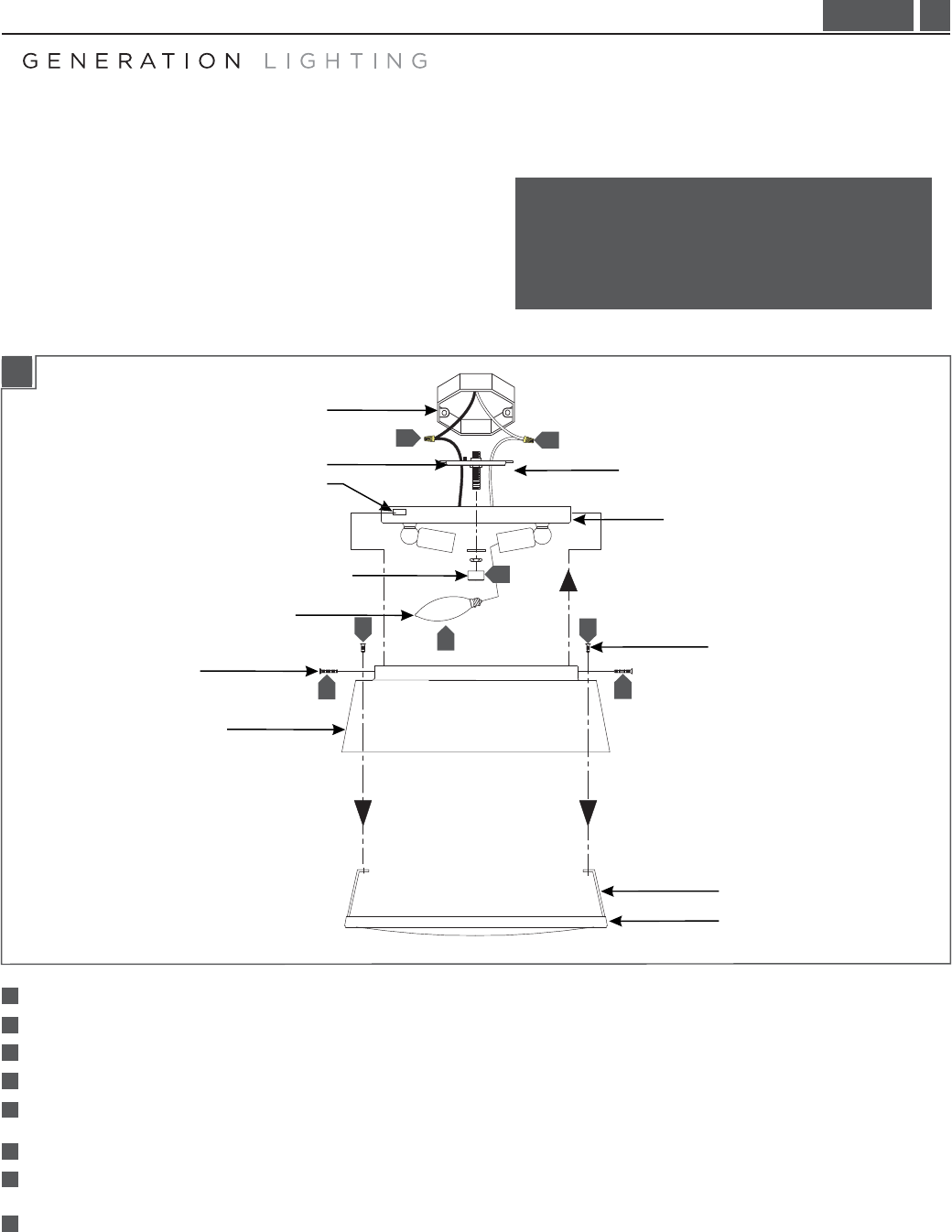 GENERATION LIGHTING