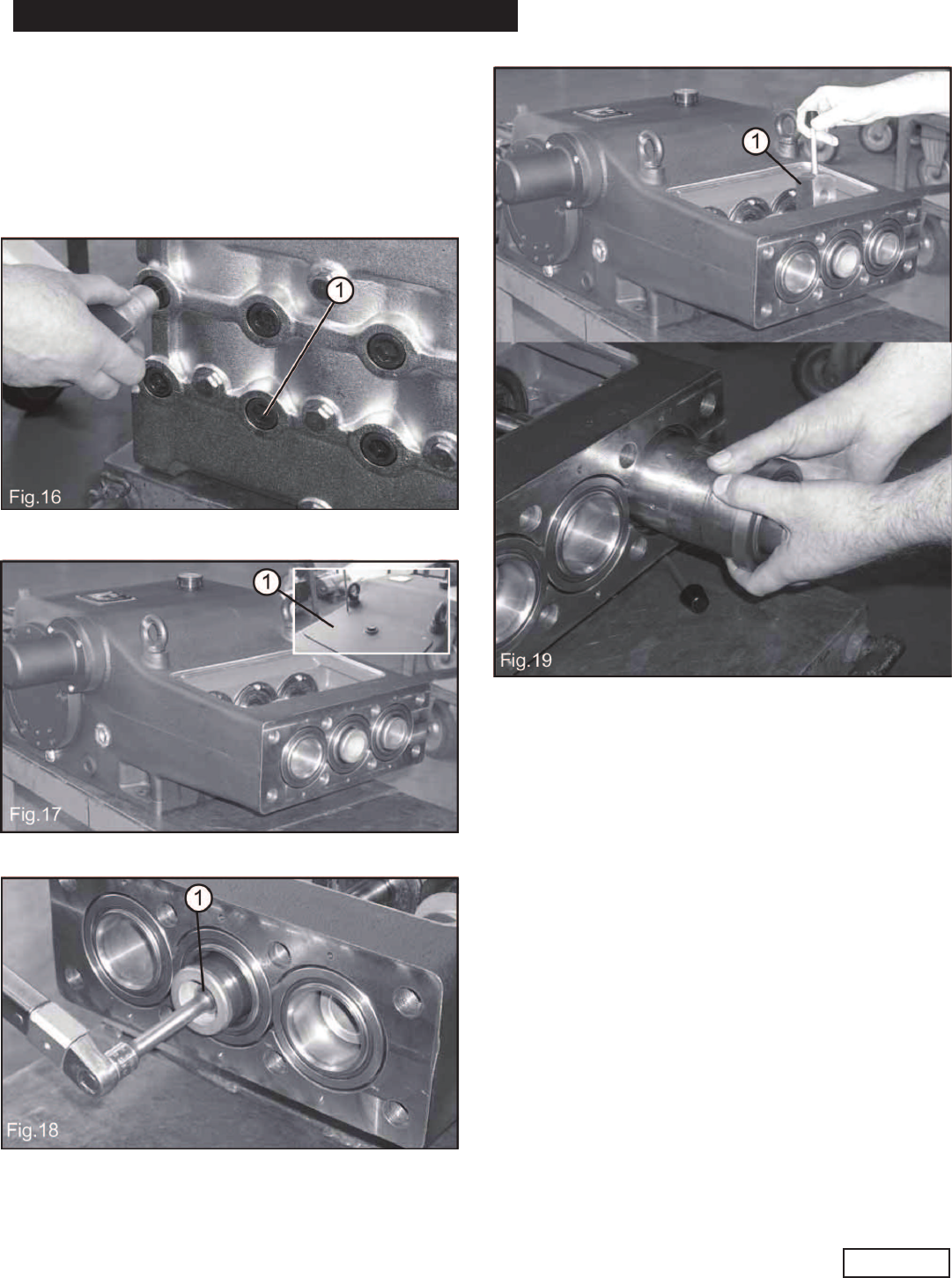 1

Fig.16

1

Fig.17

1

Fig.18

1

Fig.19