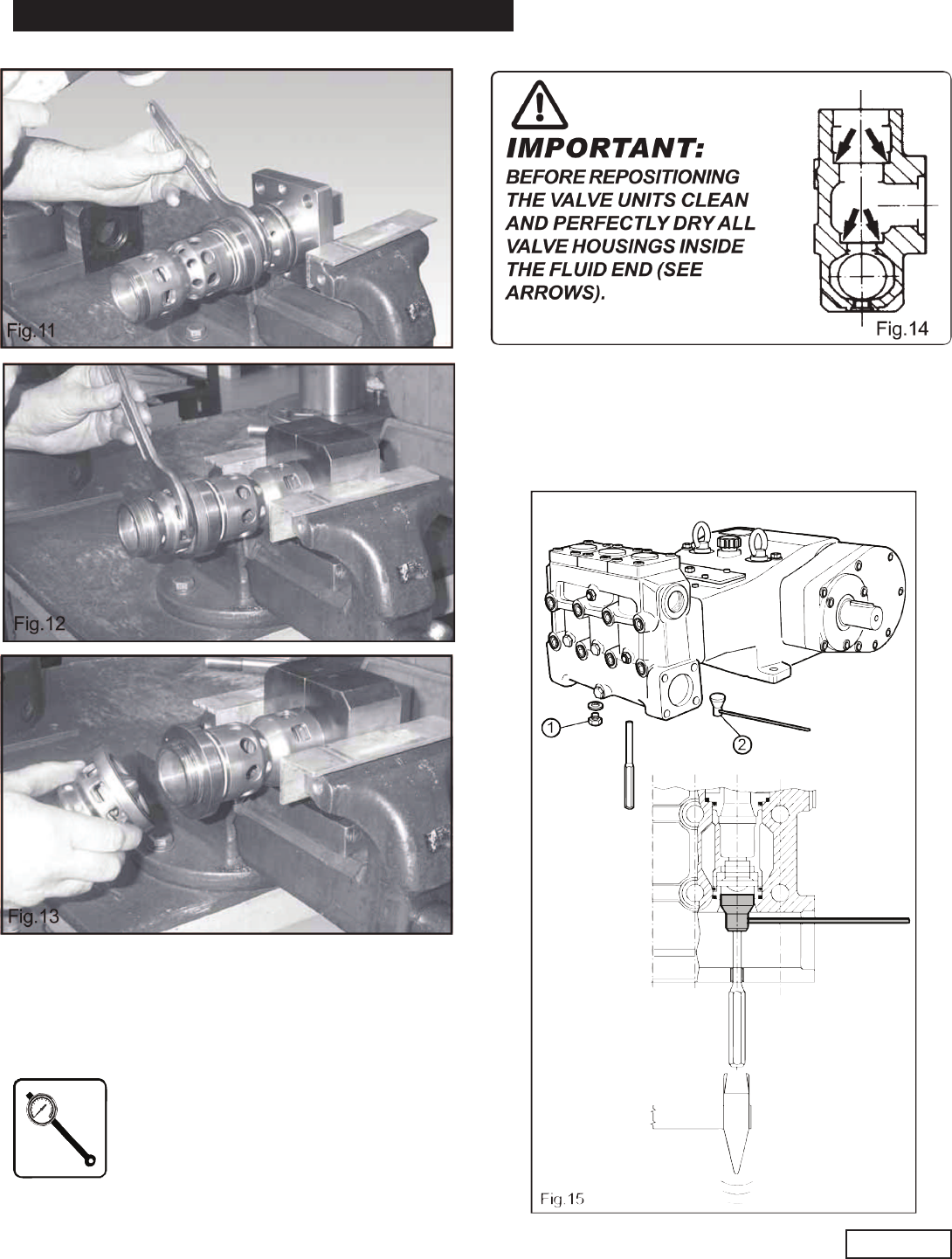 Fig.11

Fig.12

Fig.13

IMPORTANT:
BEFORE REPOSITIONING THE VALVE UNITS CLEAN AND PERFECTLY DRY ALL VALVE HOUSINGS INSIDE THE FLUID END (SEE ARROWS).

Fig.14

1

2

Fig.15