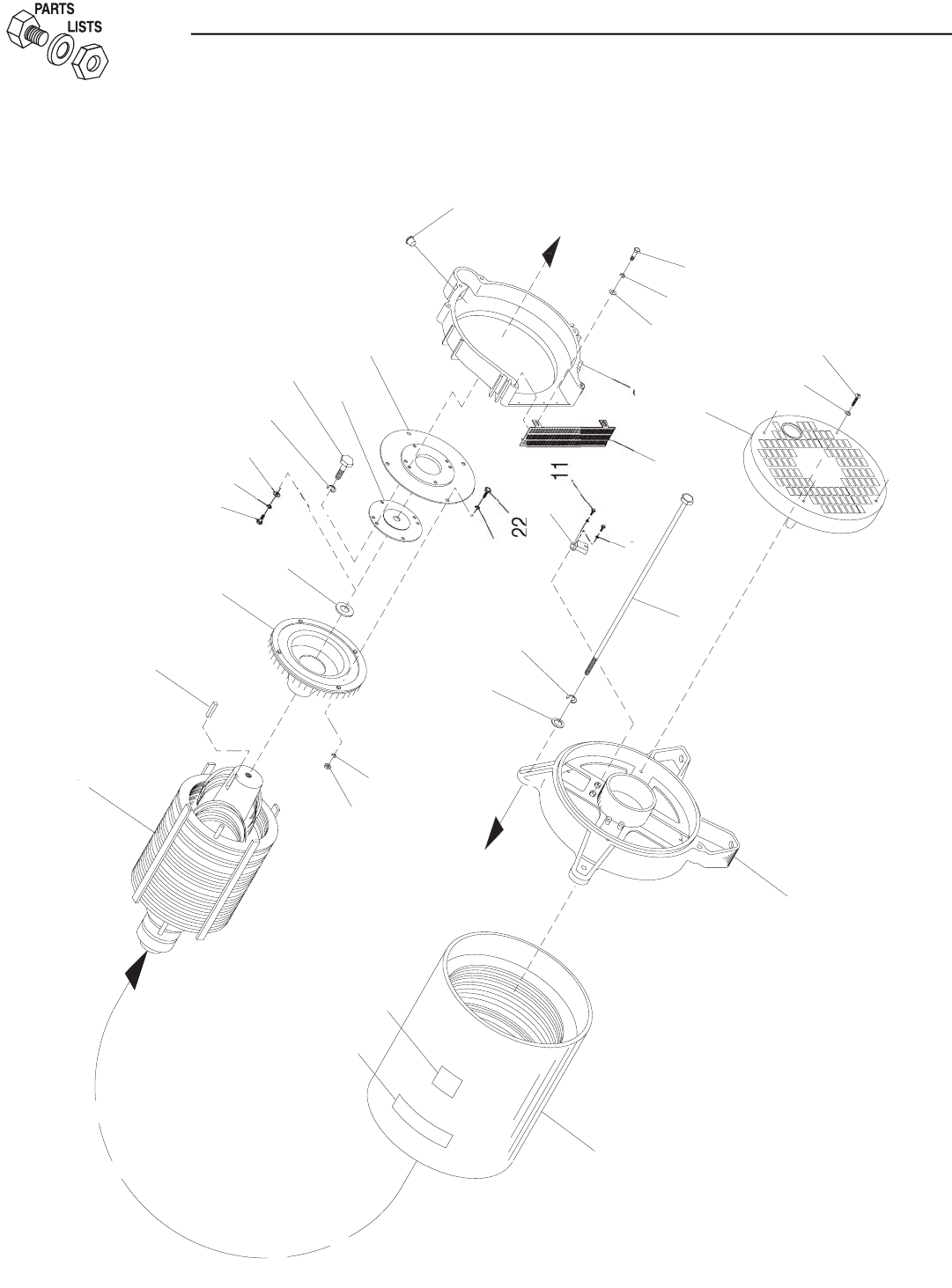 PARTS
LISTS

11

22