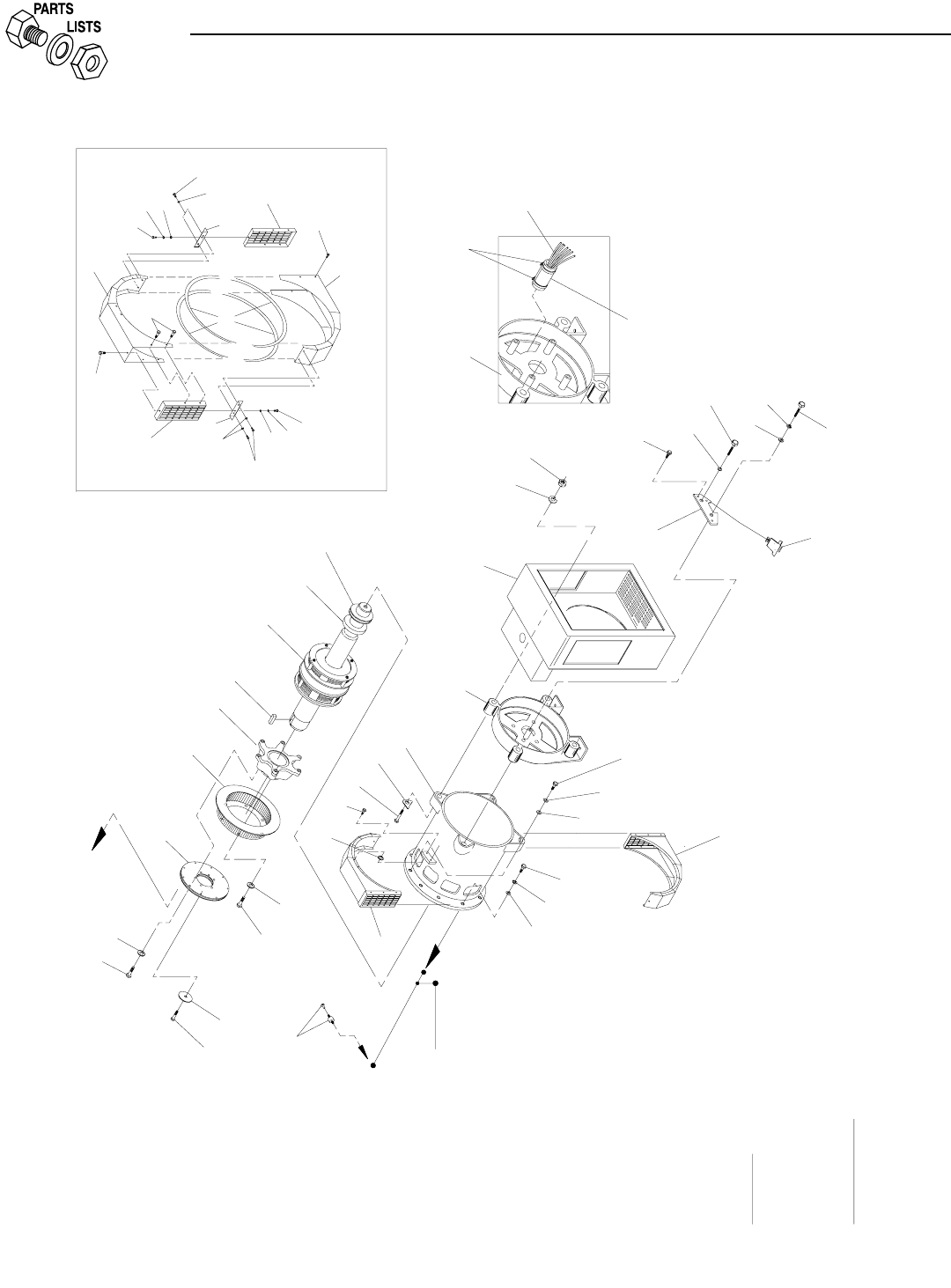 PARTS
LISTS