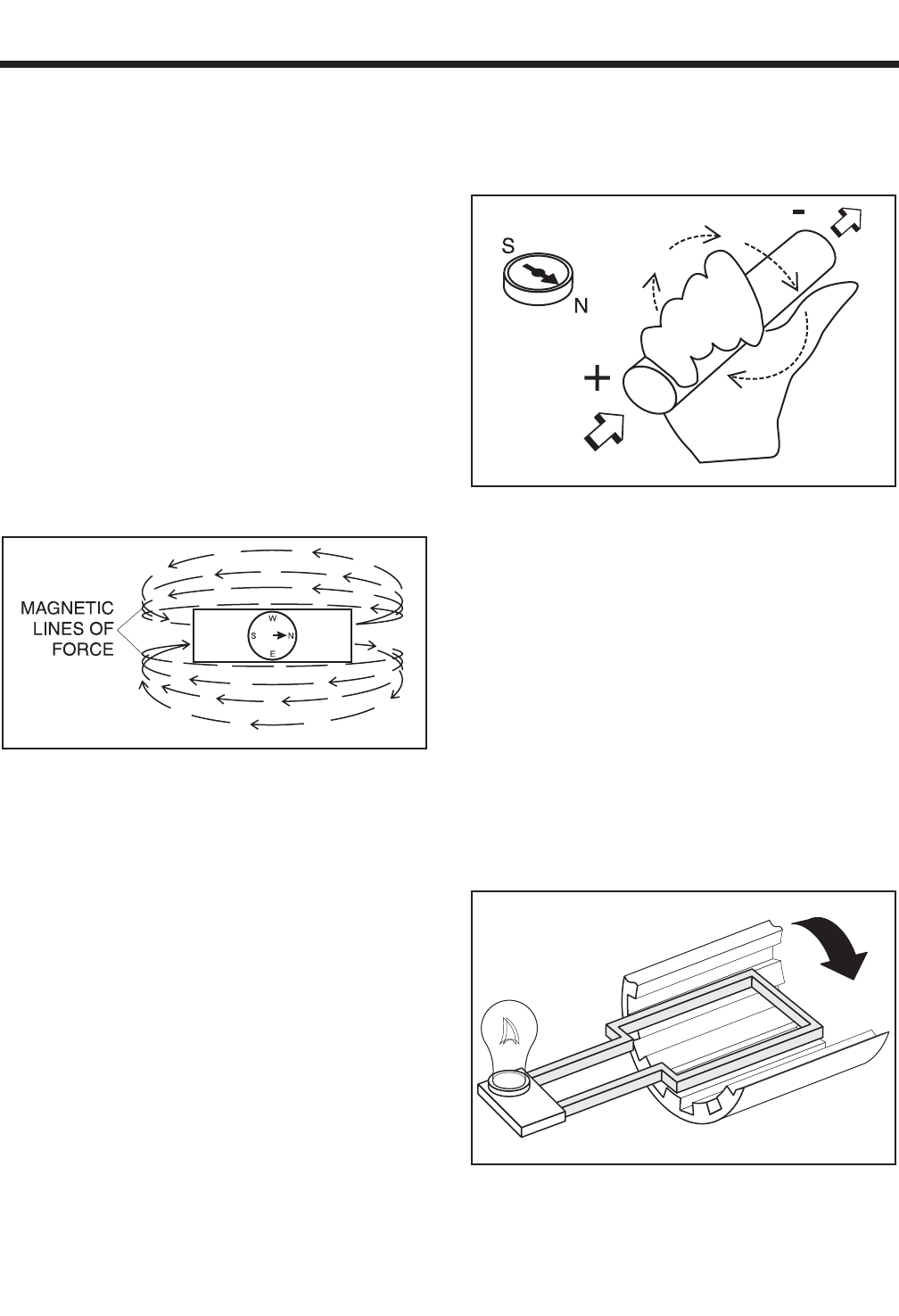 S
N
-
+

MAGNETIC LINES OF FORCE
W
S
N
E