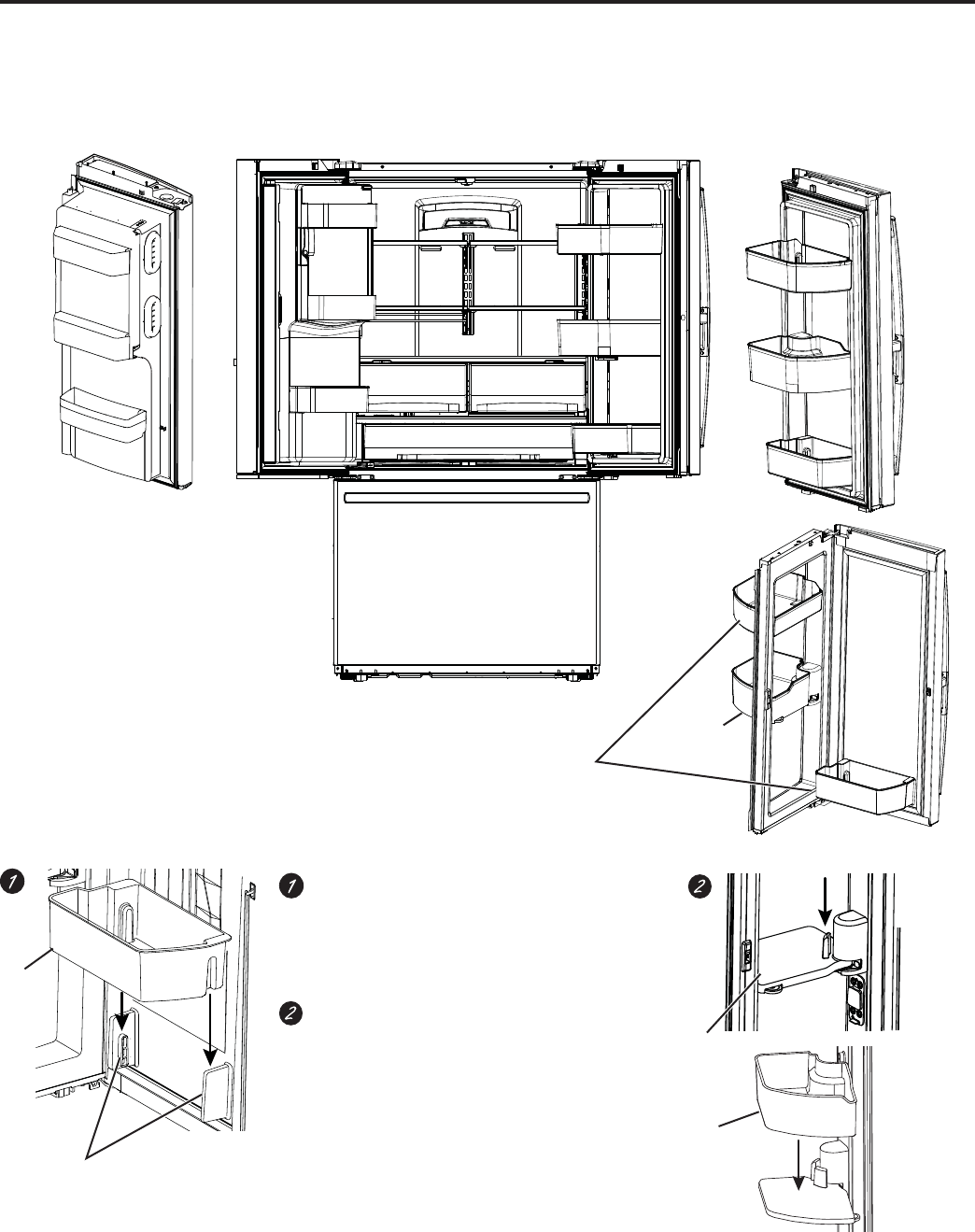 1

1

2

2