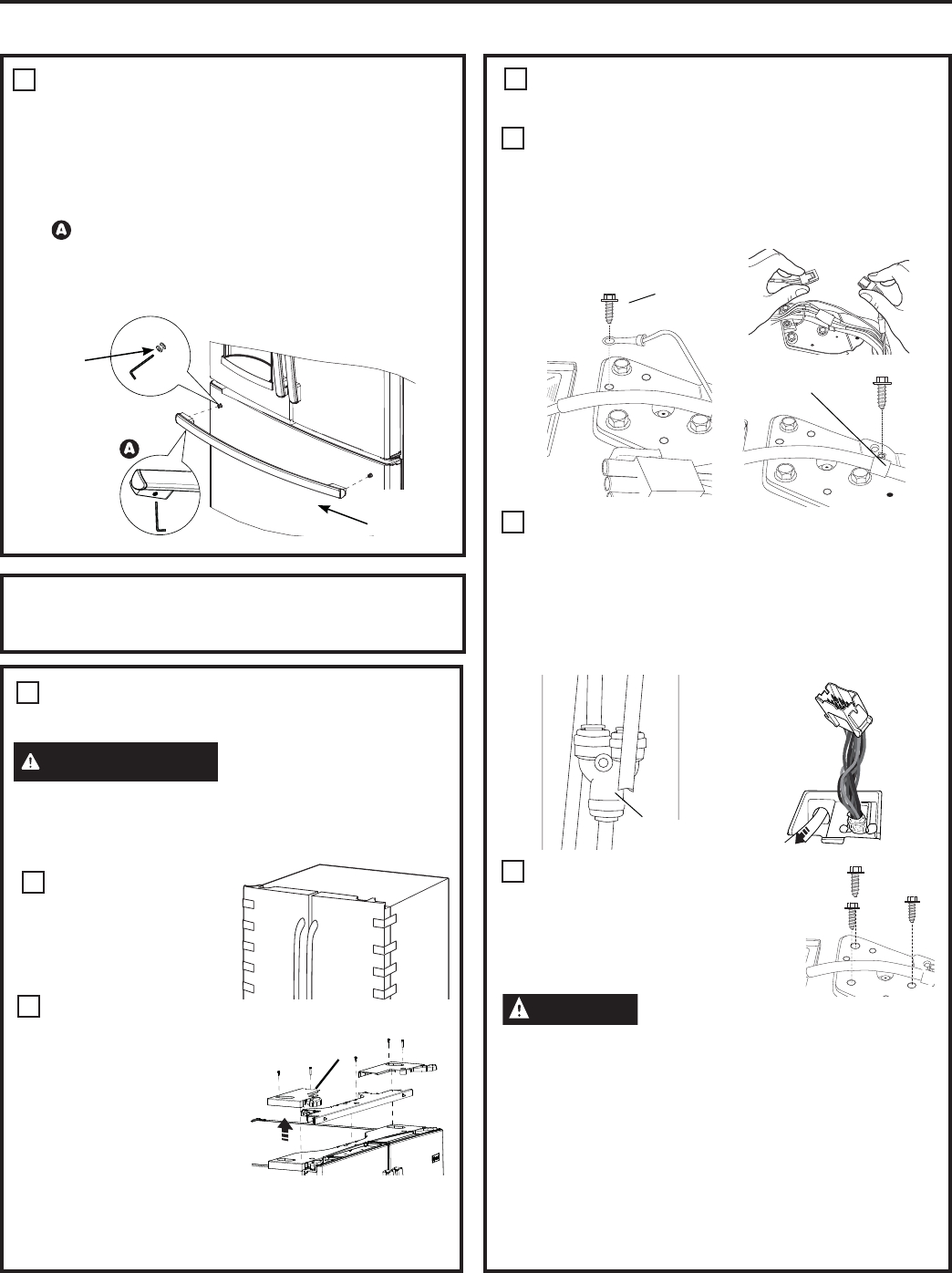 A

A