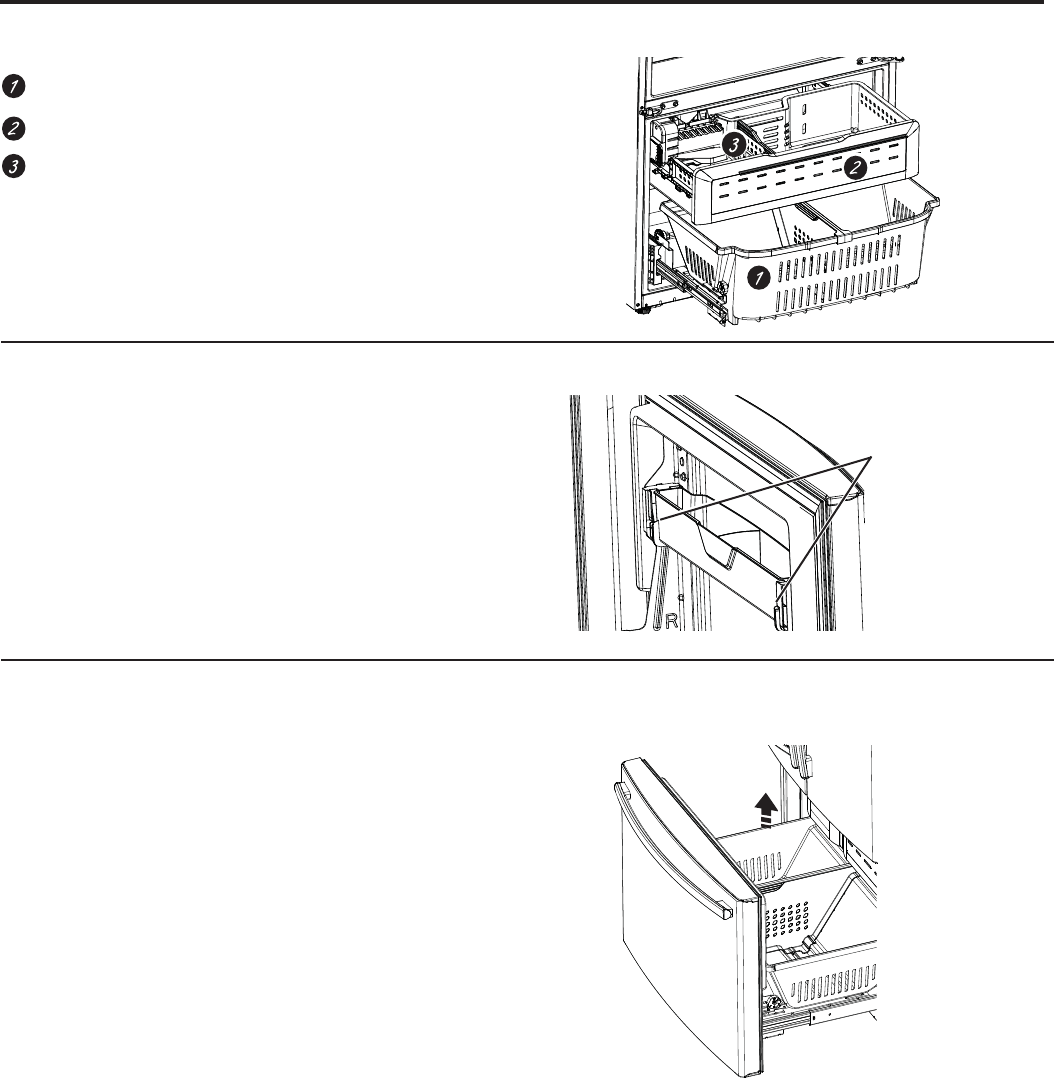 1

2

3

3

2

1

R