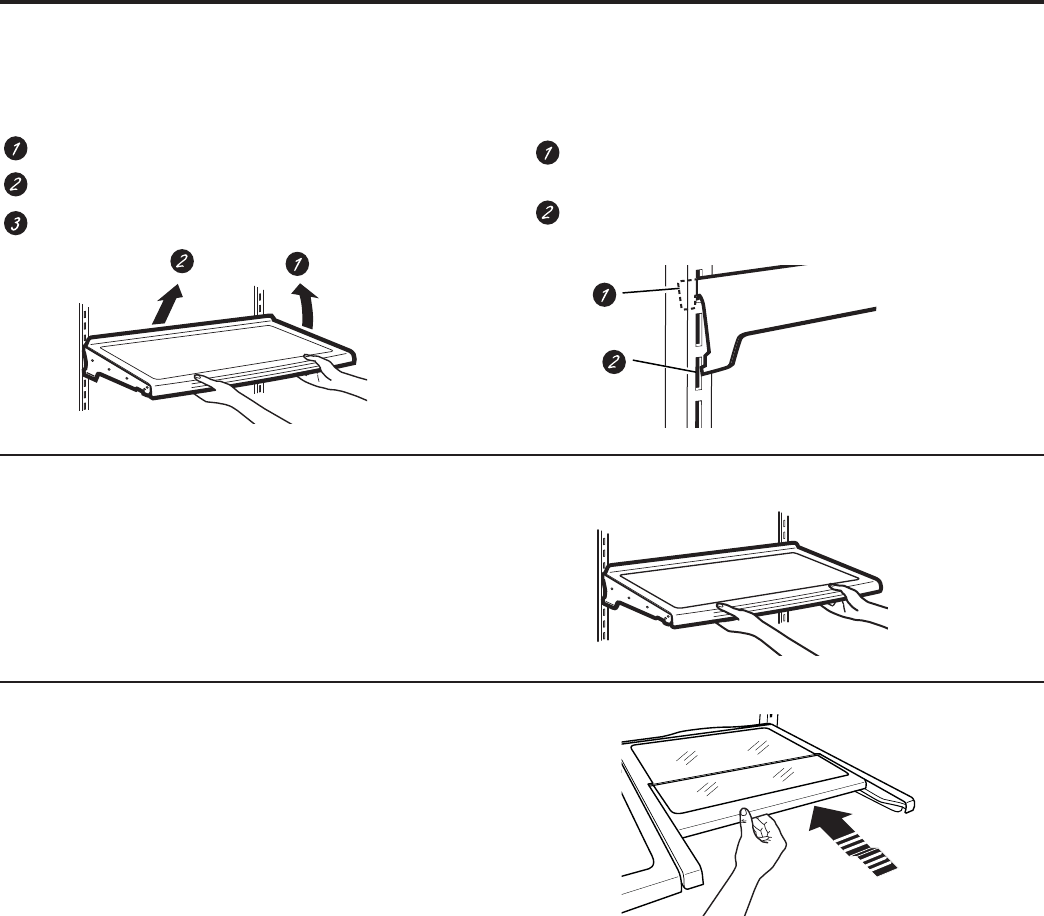 1
2
3

2 1

1

2

1

2