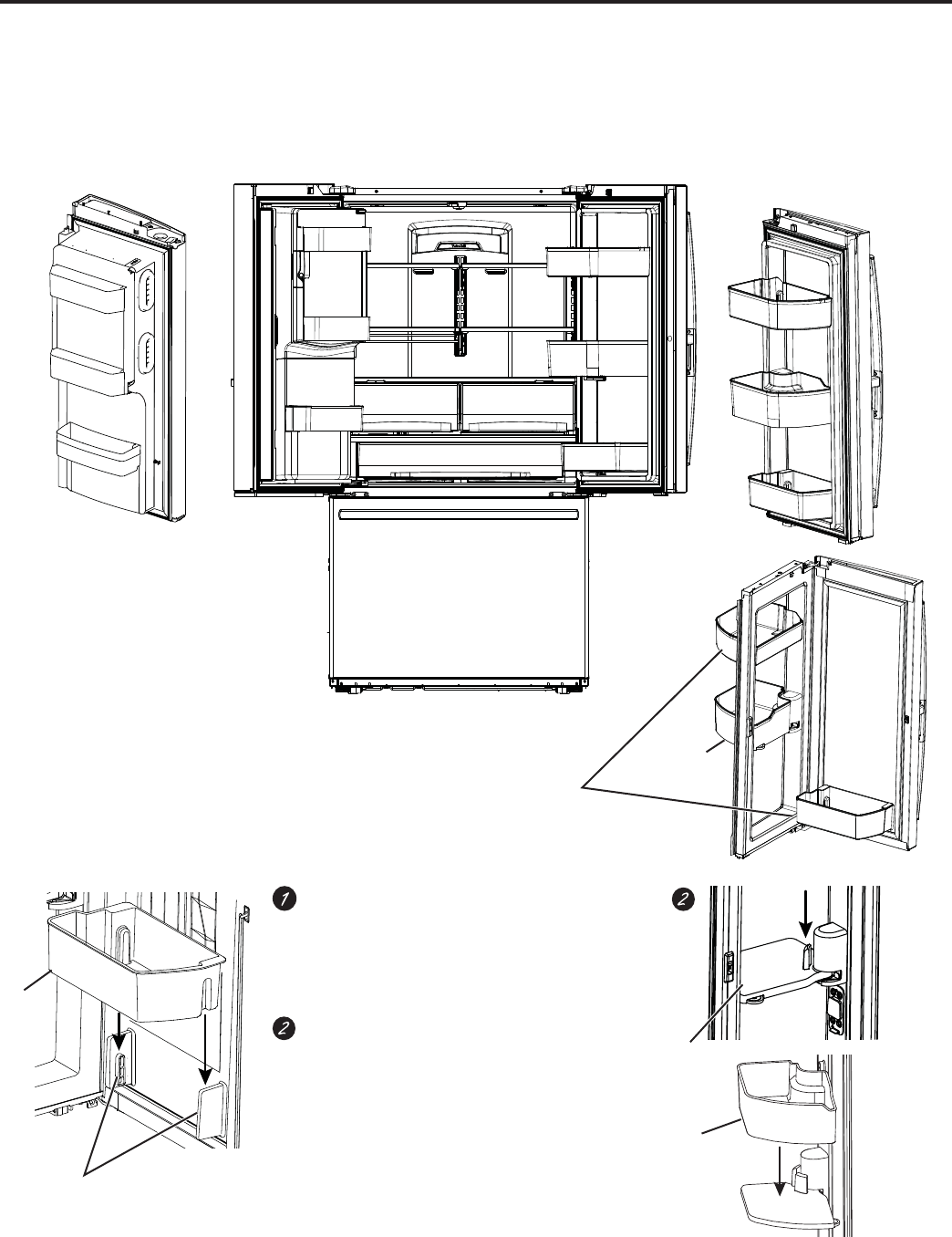 1

2

2