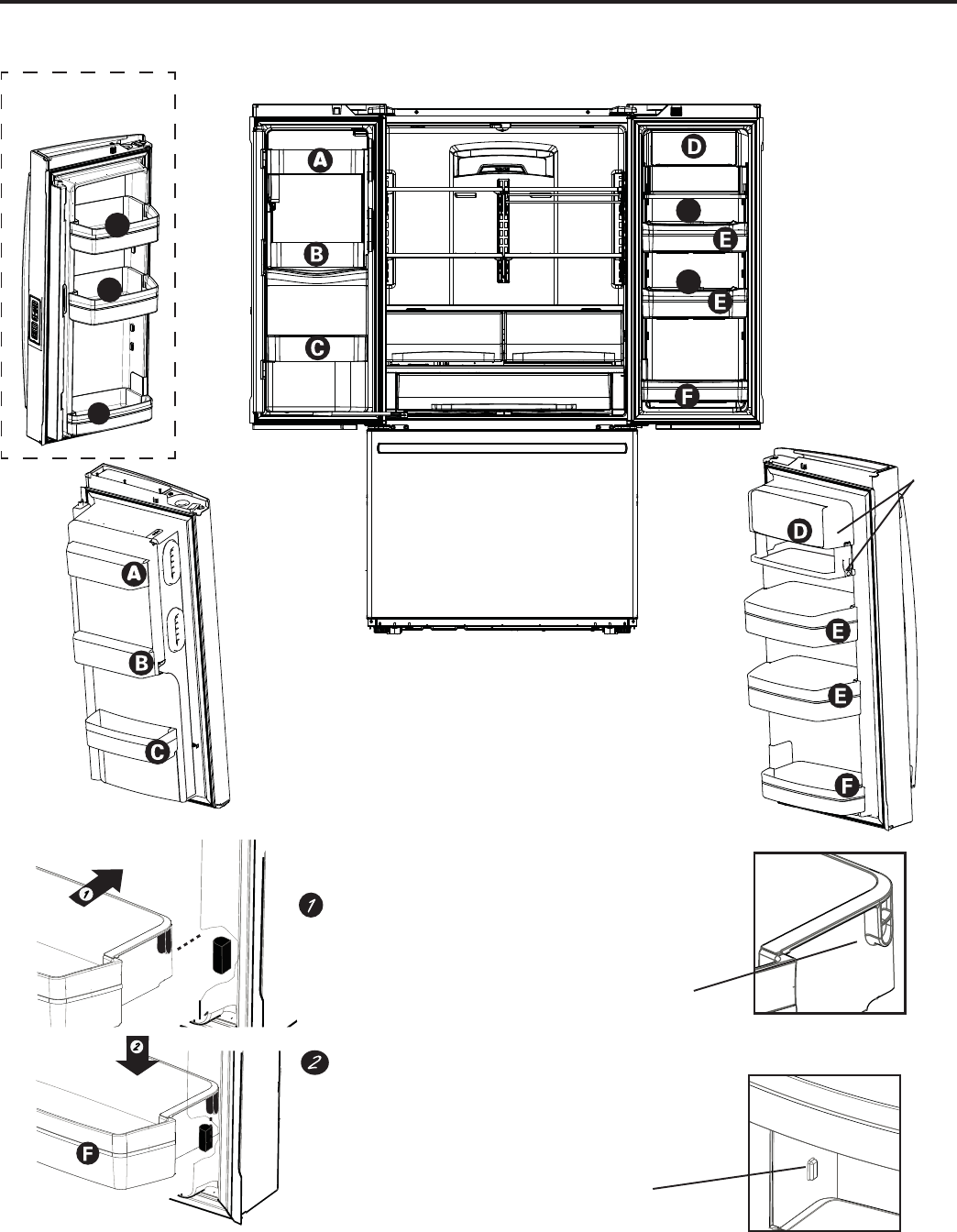 A
B
C
D
E
E
F

A
B
C

D
E
E
F

1

1

2

2

F