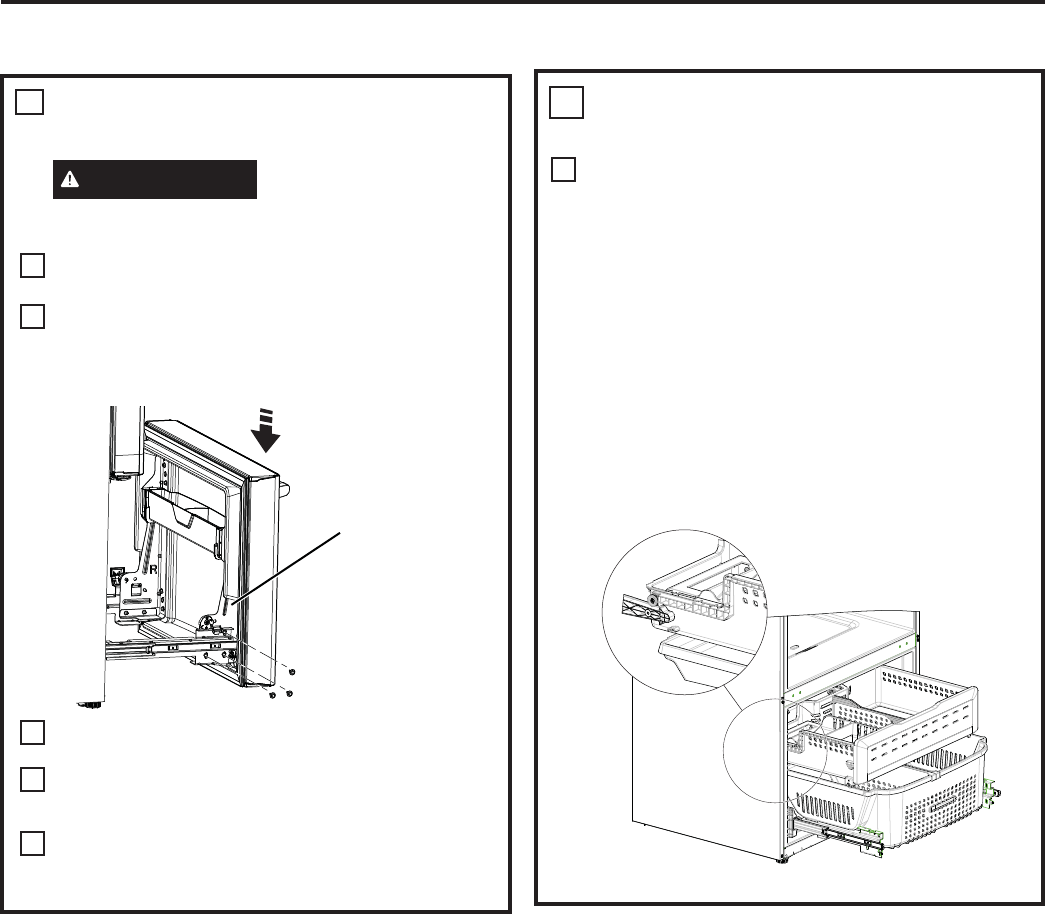 R