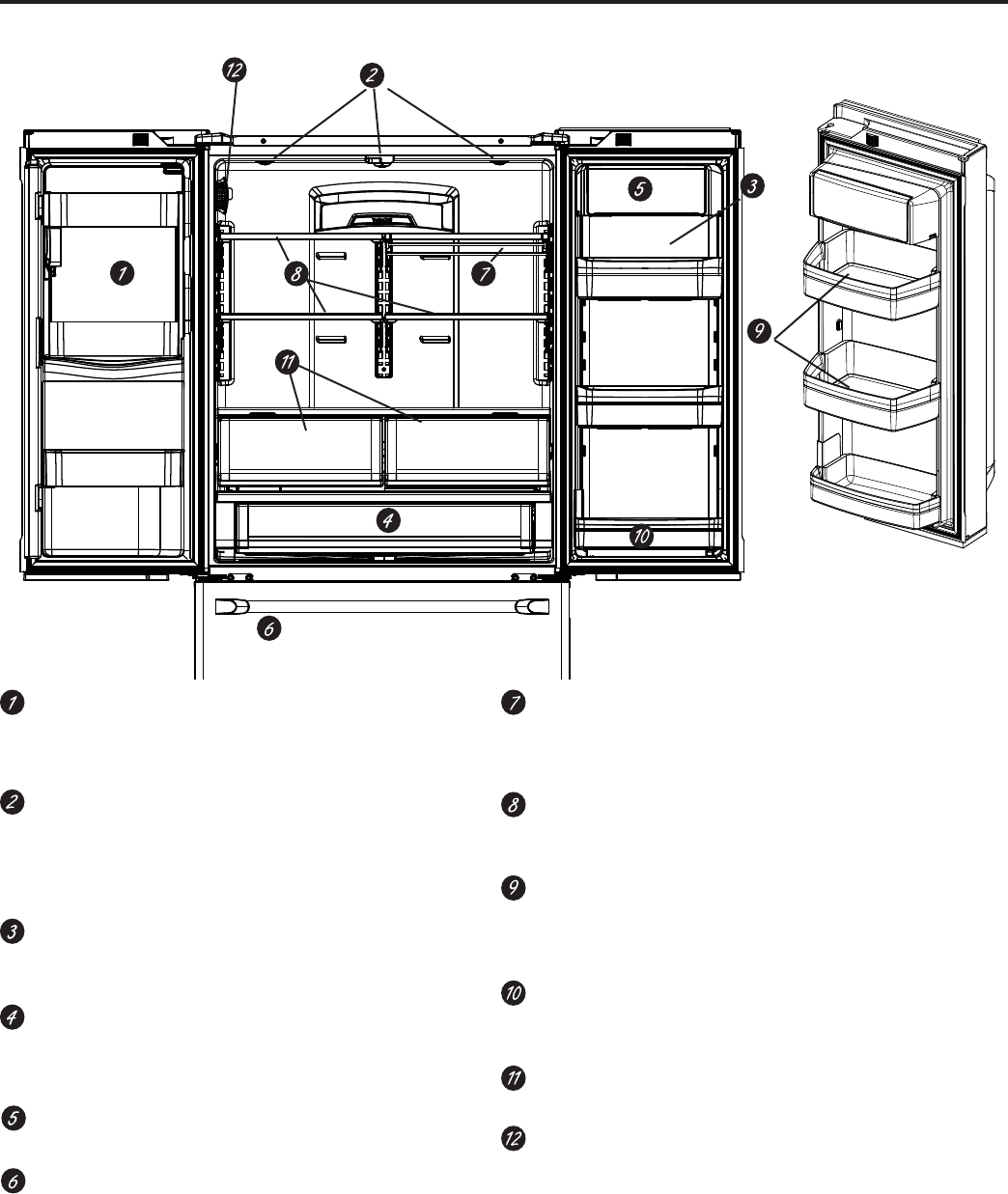 12
2
5
3
1
8
7
9
11
4
10
6

1

2

3

4

5

6

7

8

9

10

11

12