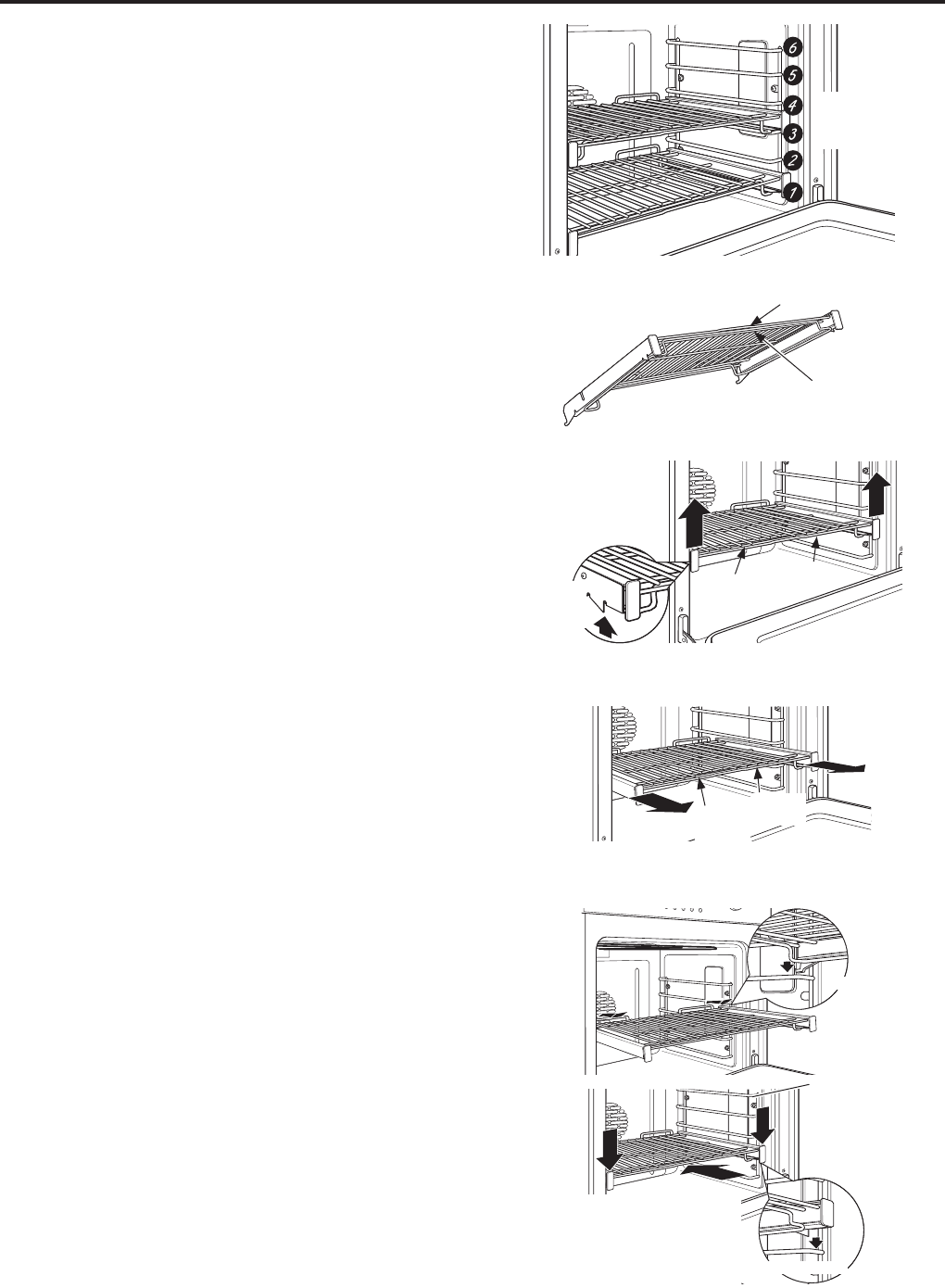 6
5
4
3
2
1