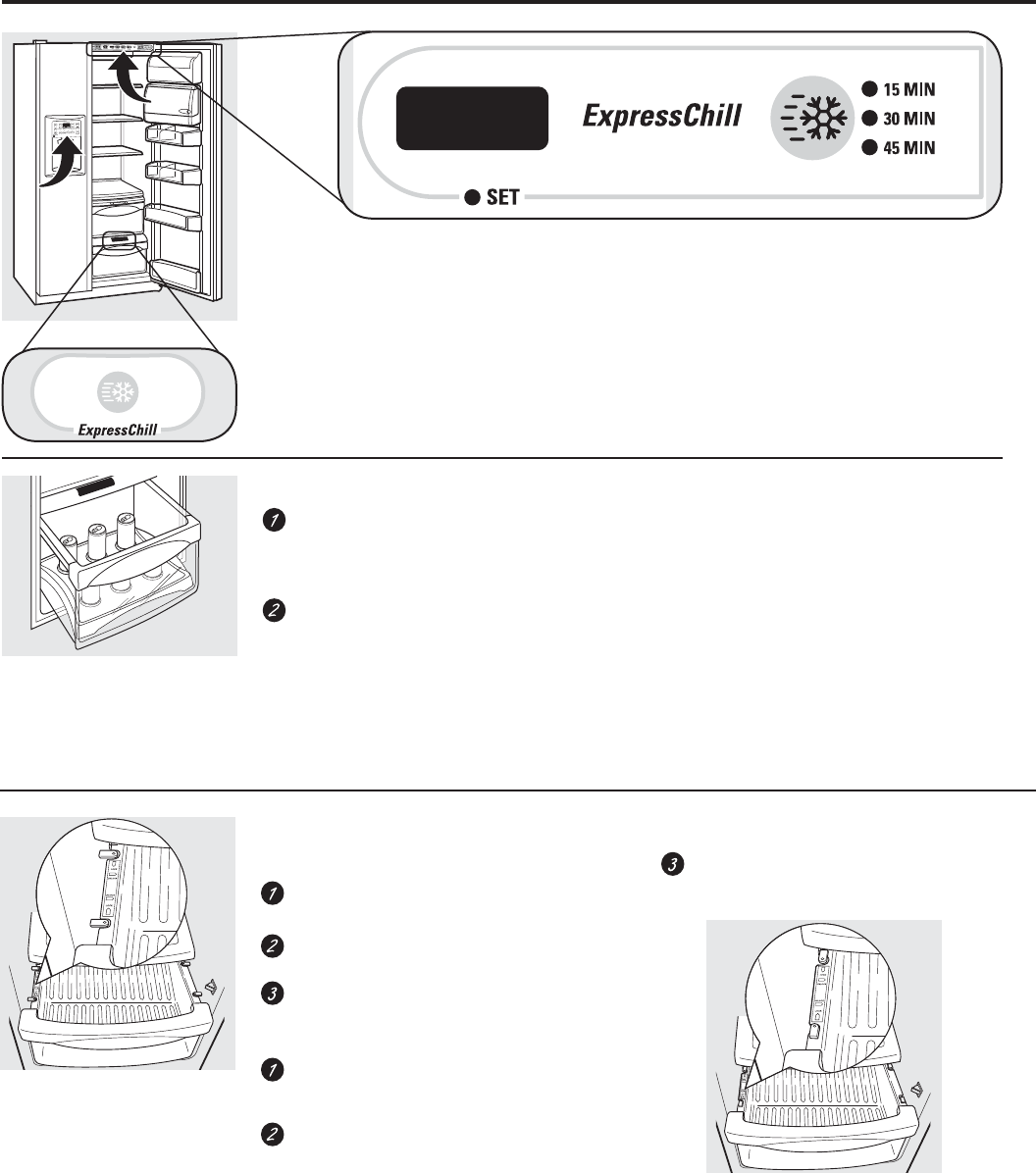 ExpressChill
15 MIN
30 MIN
45 MIN
SET

ExpressChill

1

2

3
1
2
3
1
2