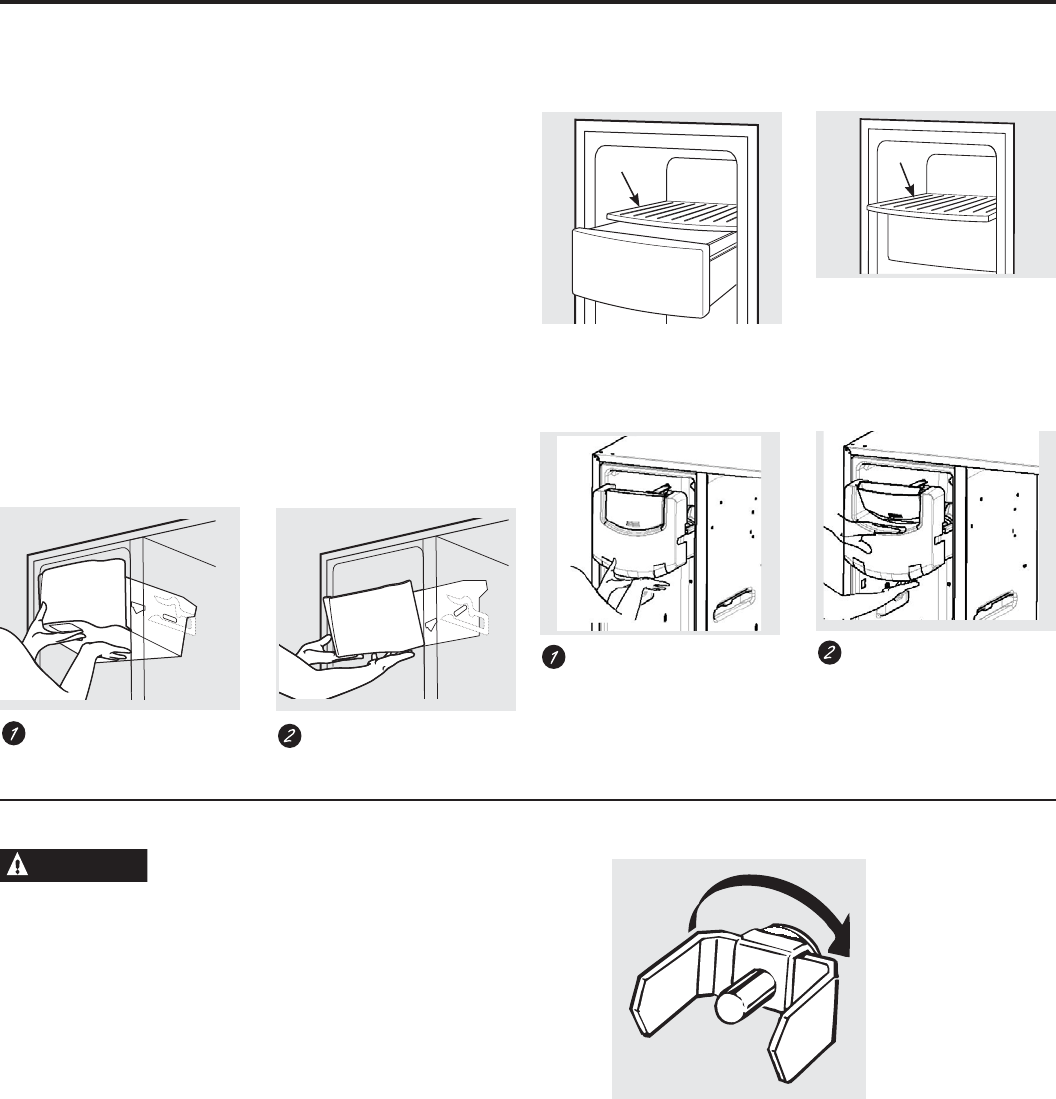 1

2

1

2