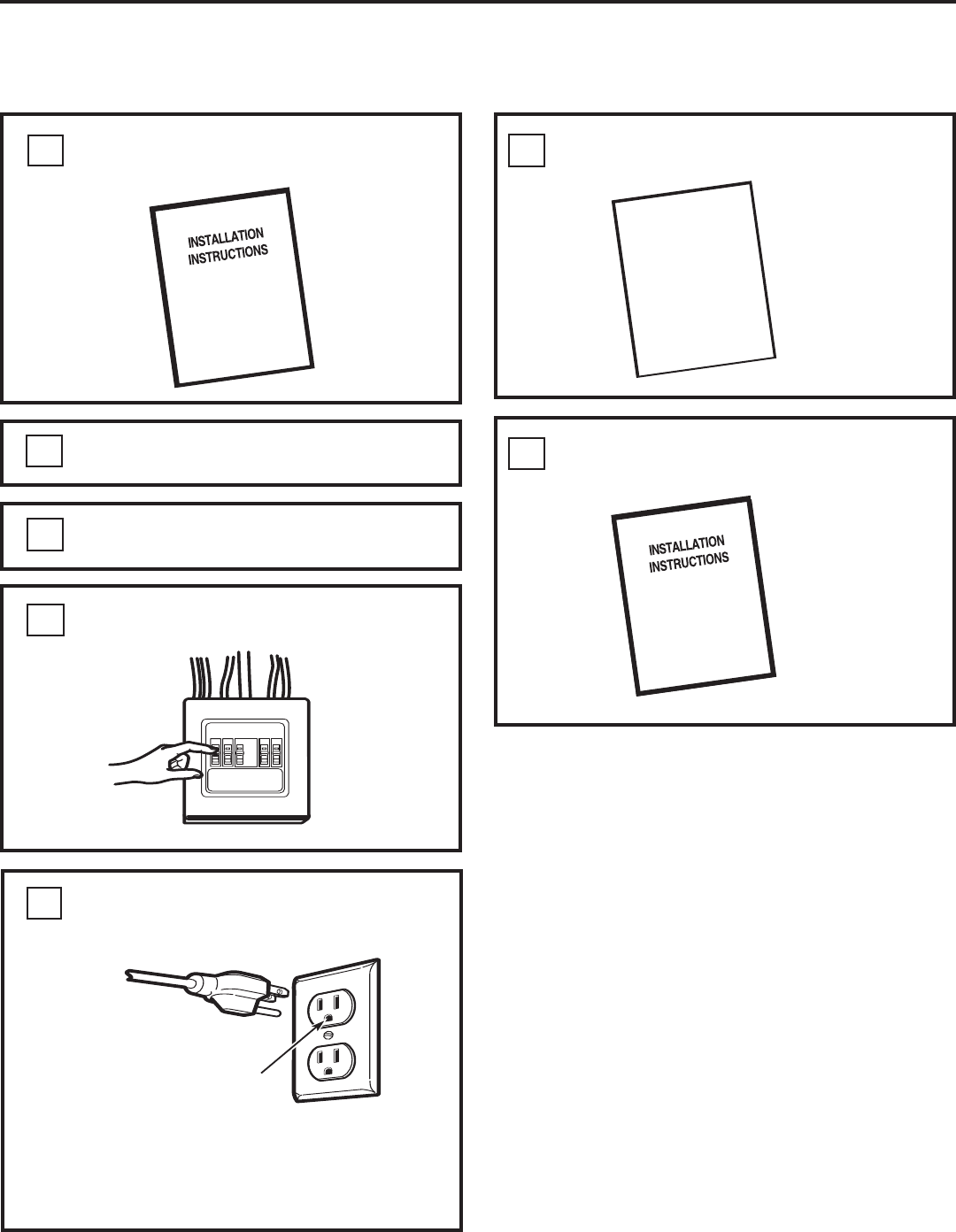 INSTALLATION
INSTRUCTIONS

INSTALLATION
INSTRUCTIONS