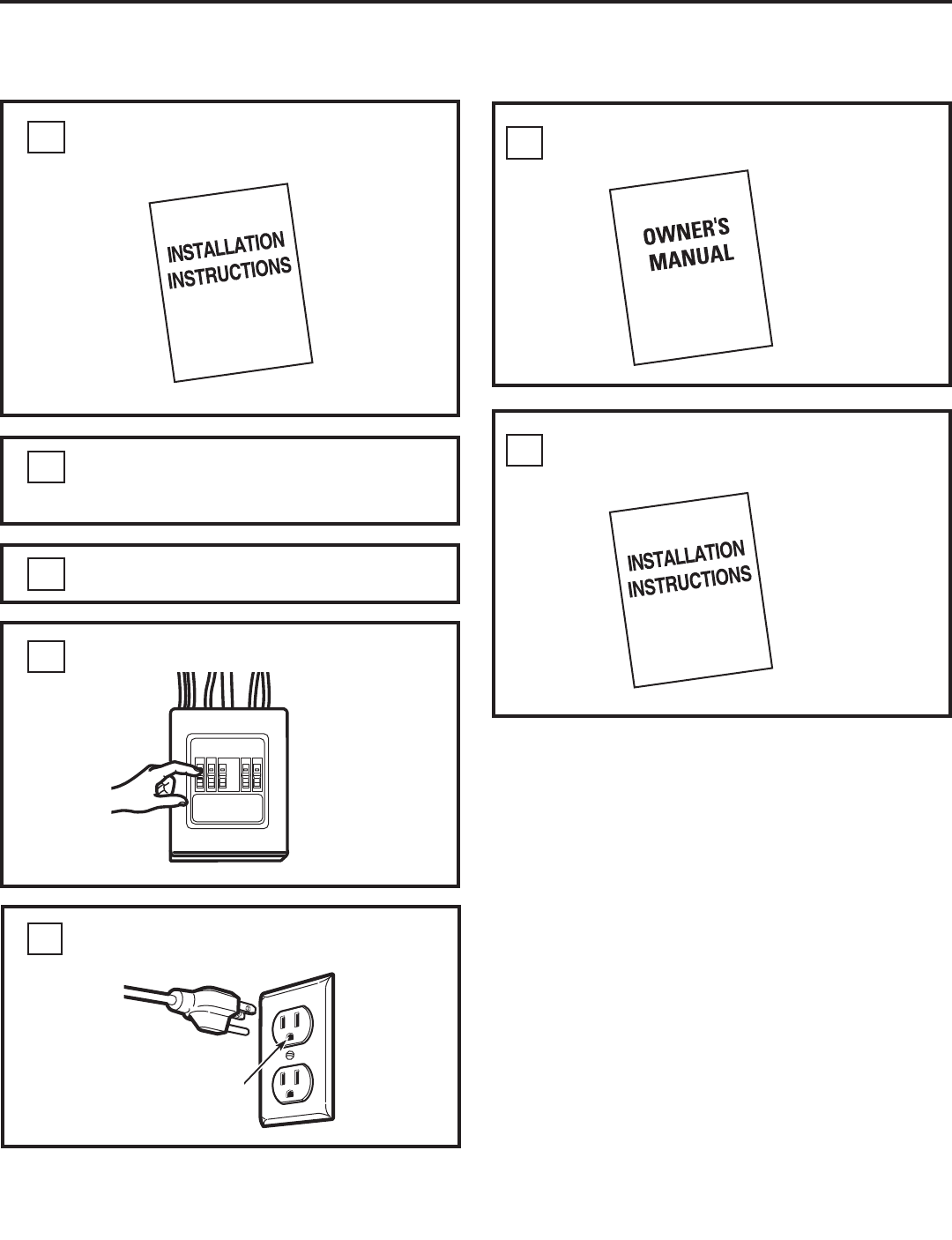 INSTALLATION INSTRUCTIONS

OWNER'S MANUAL

INSTALLATION INSTRUCTIONS