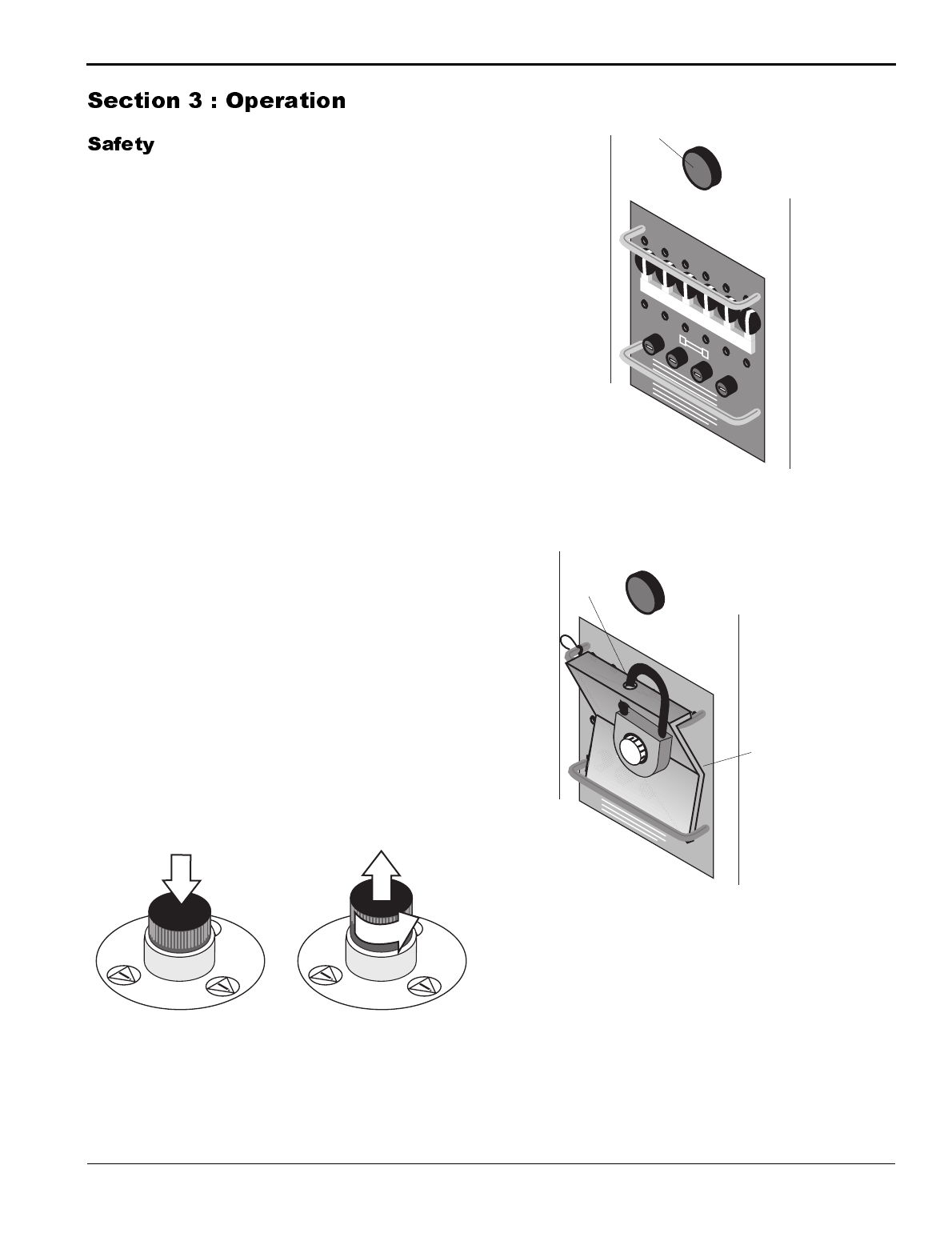 Section 3 : Operation

Safety