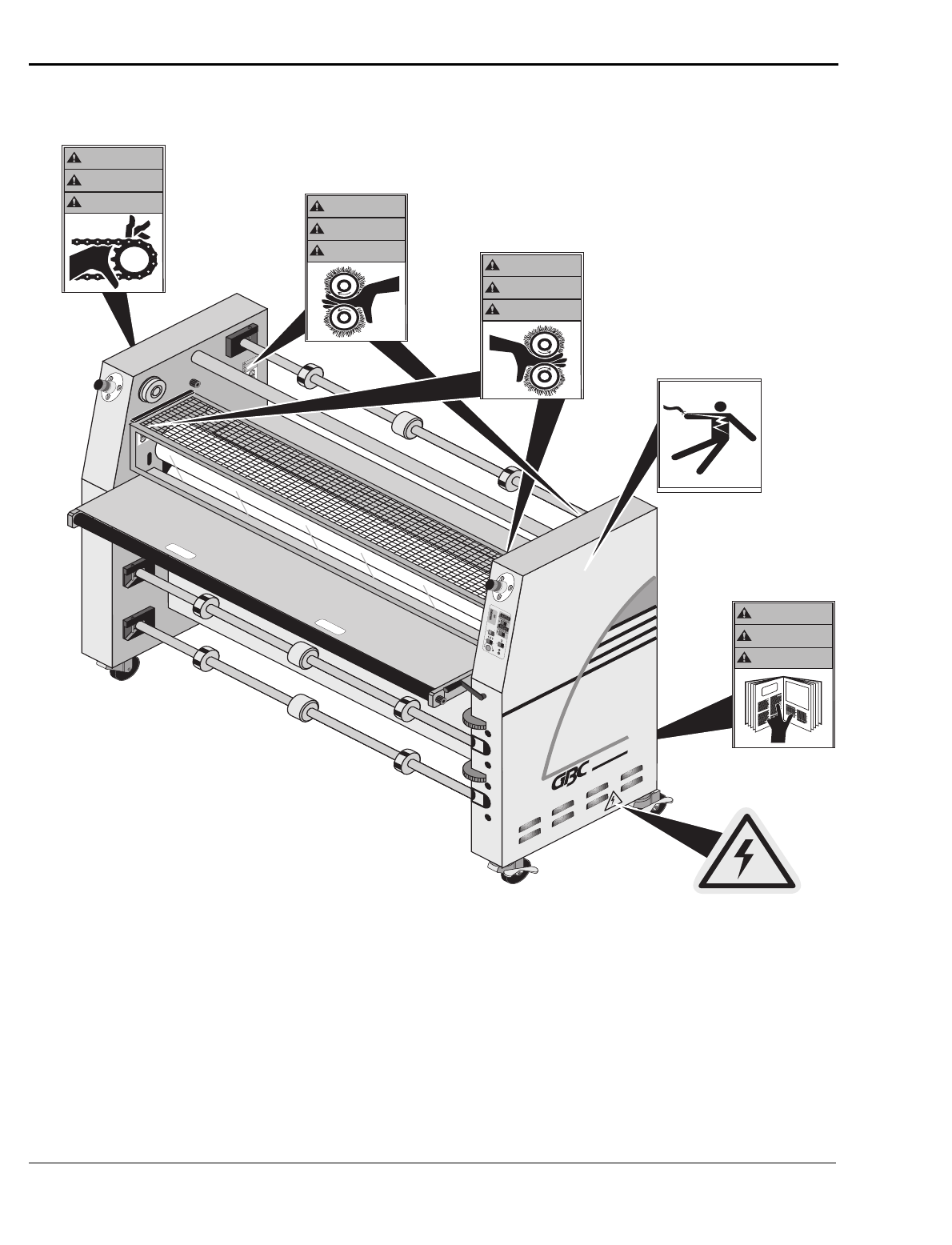 GBC