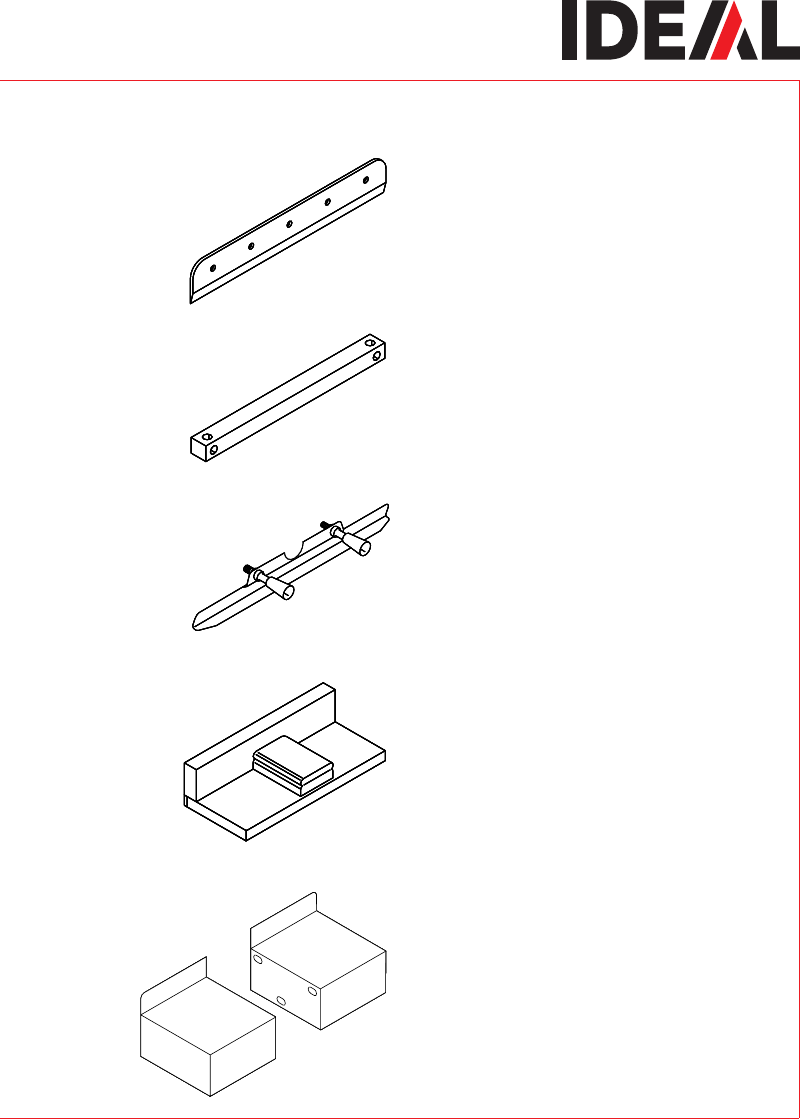 IDEAL