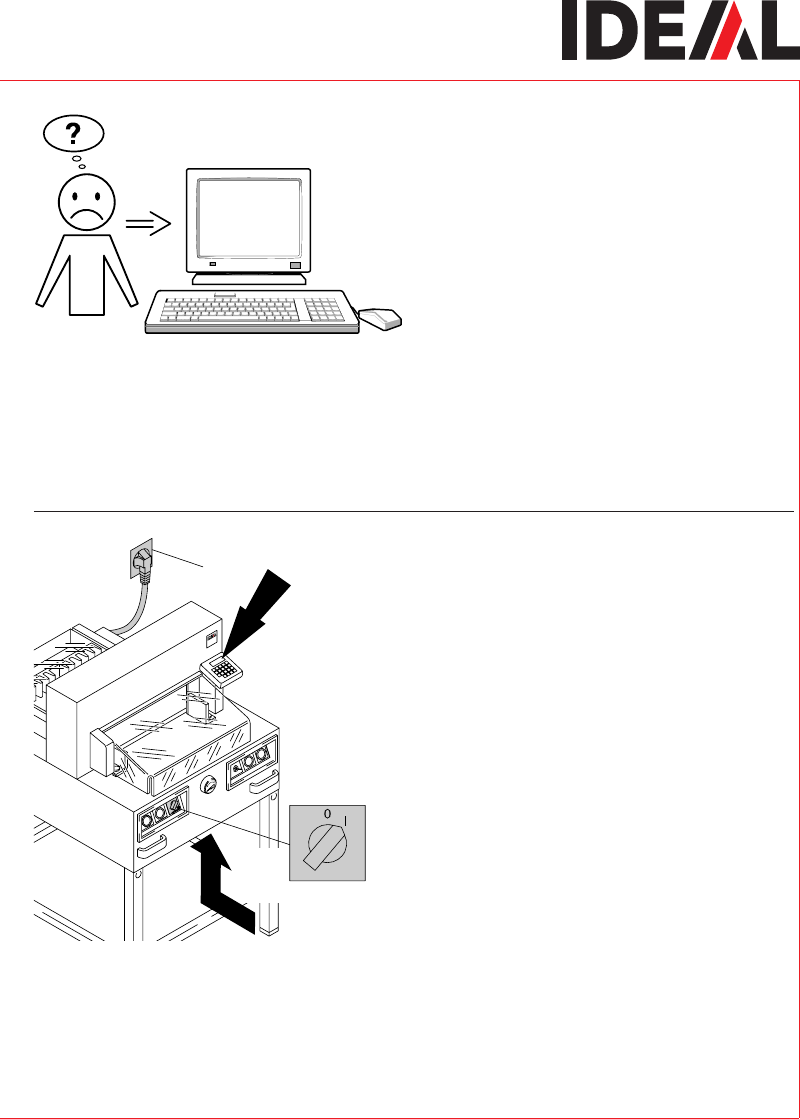 IDEAL

?

0 I