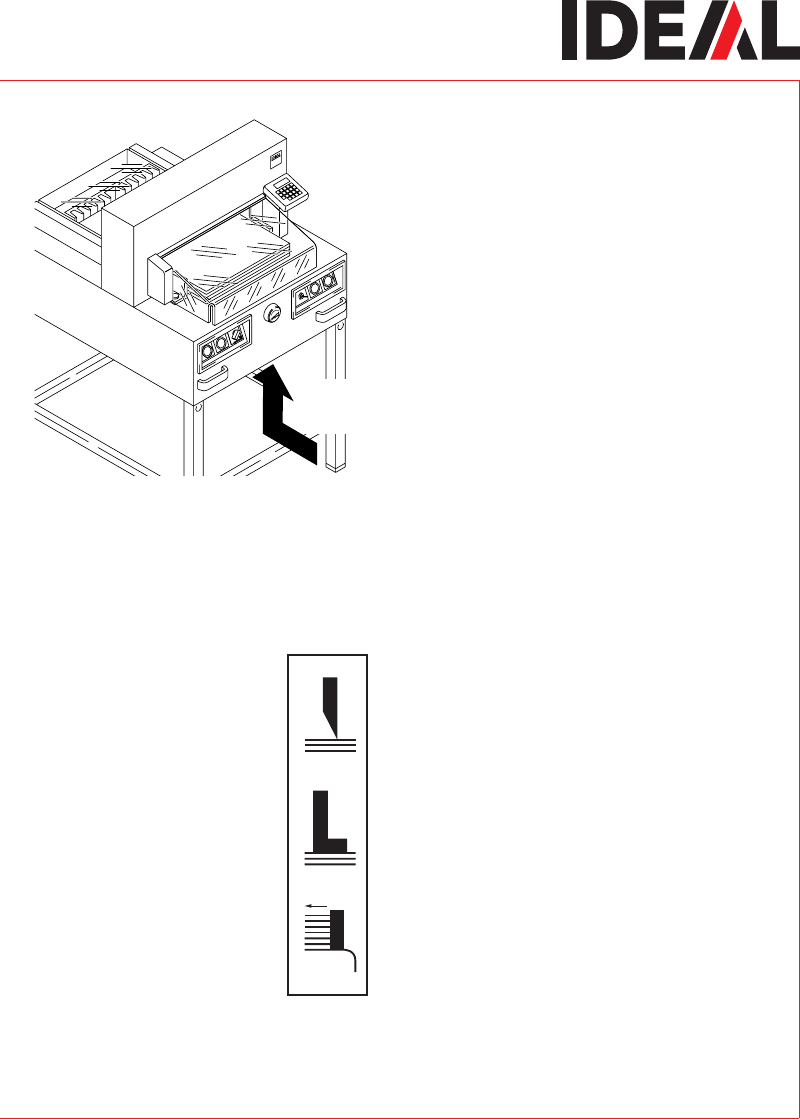 IDEAL