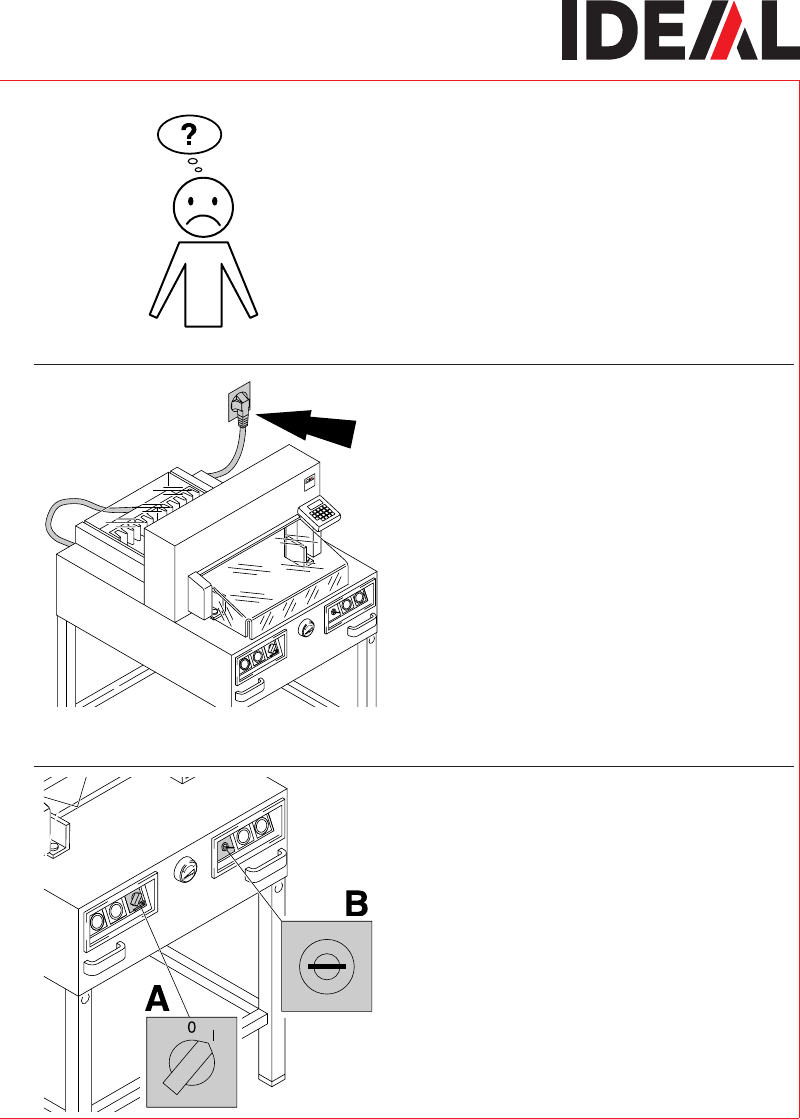 IDEAL

?

B

A

0 I