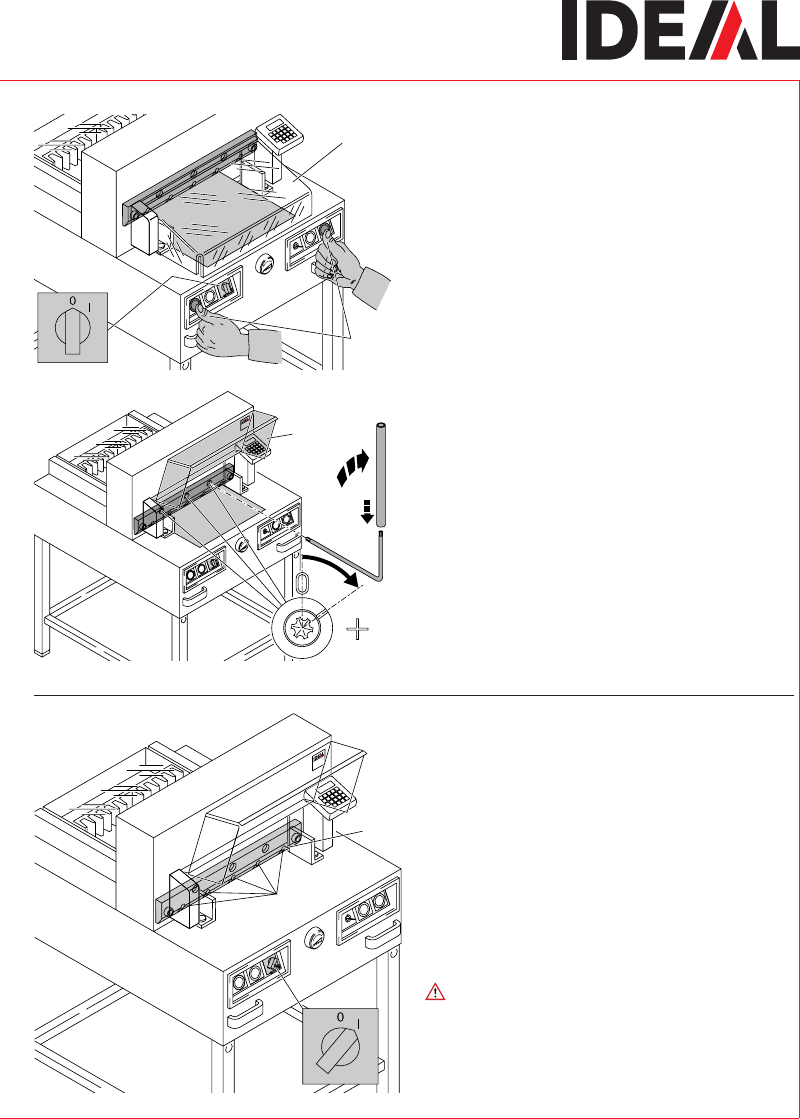 IDEAL

0 I

0 I