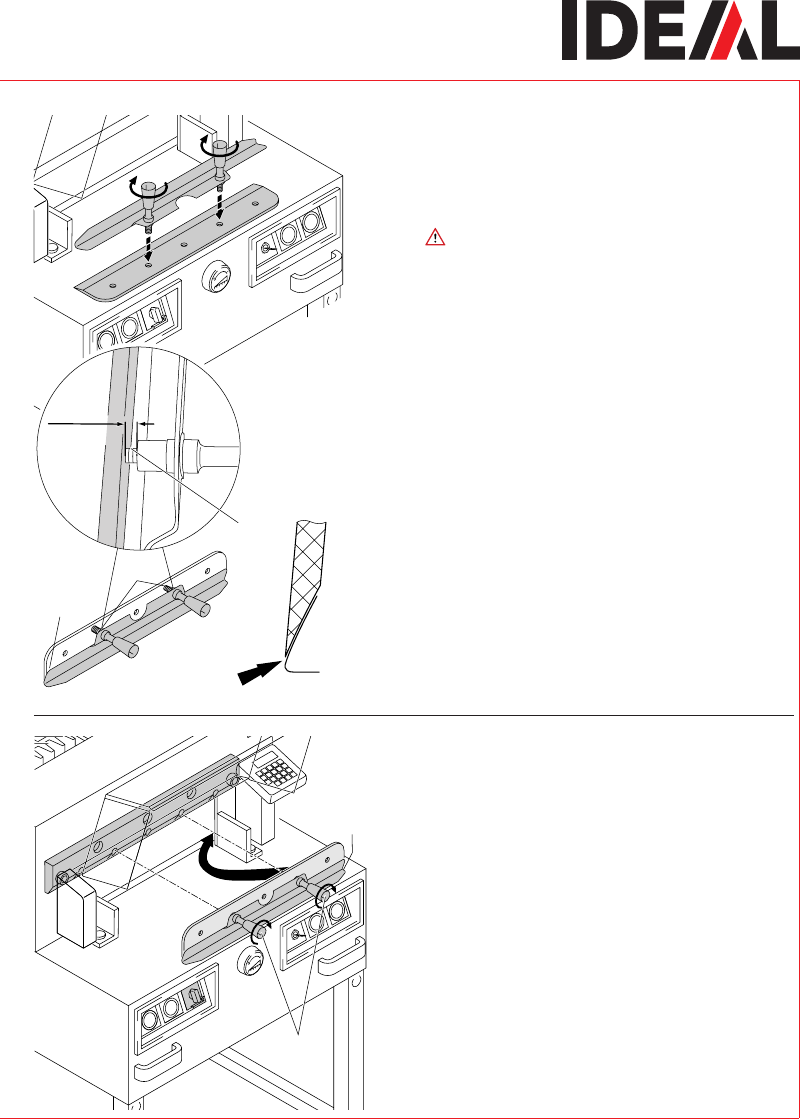 IDEAL