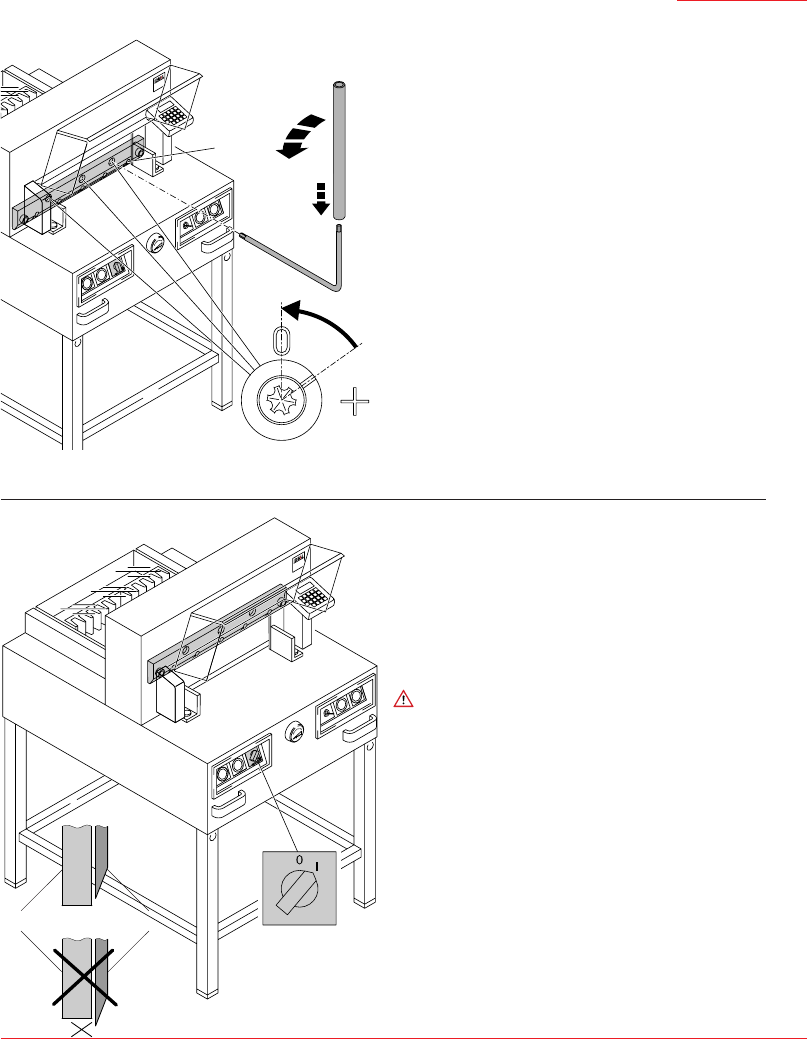 0 I