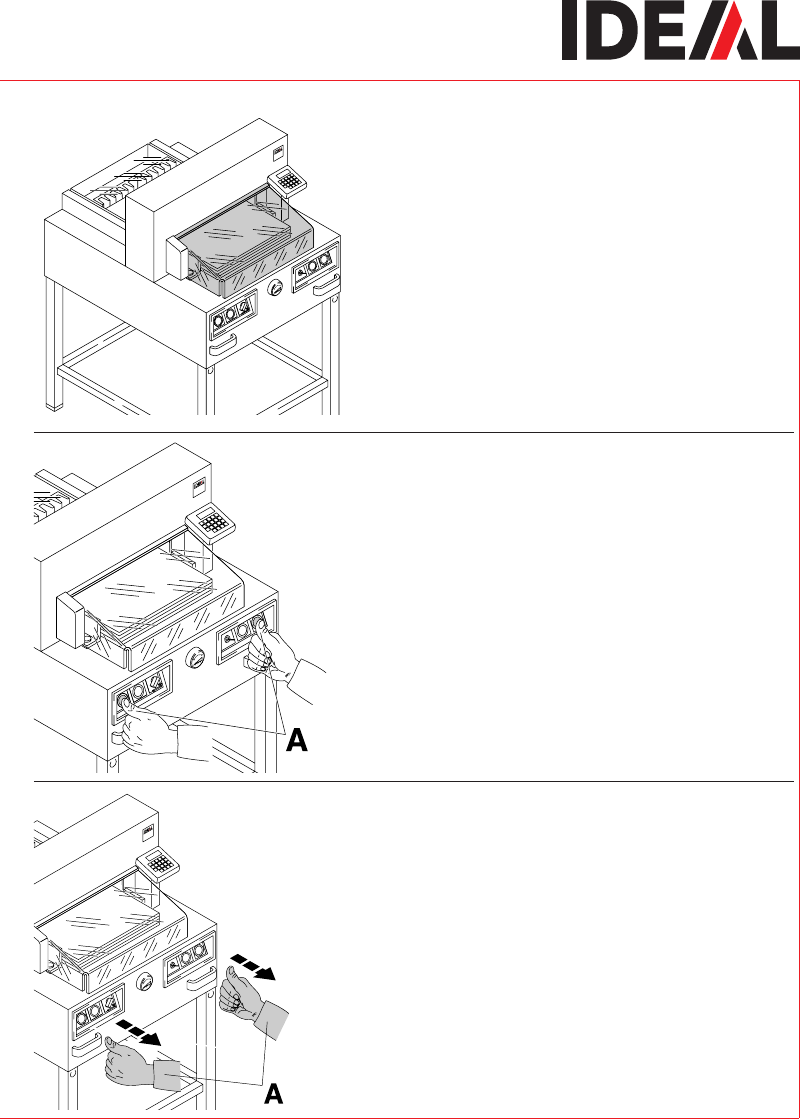 IDEAL

A

A