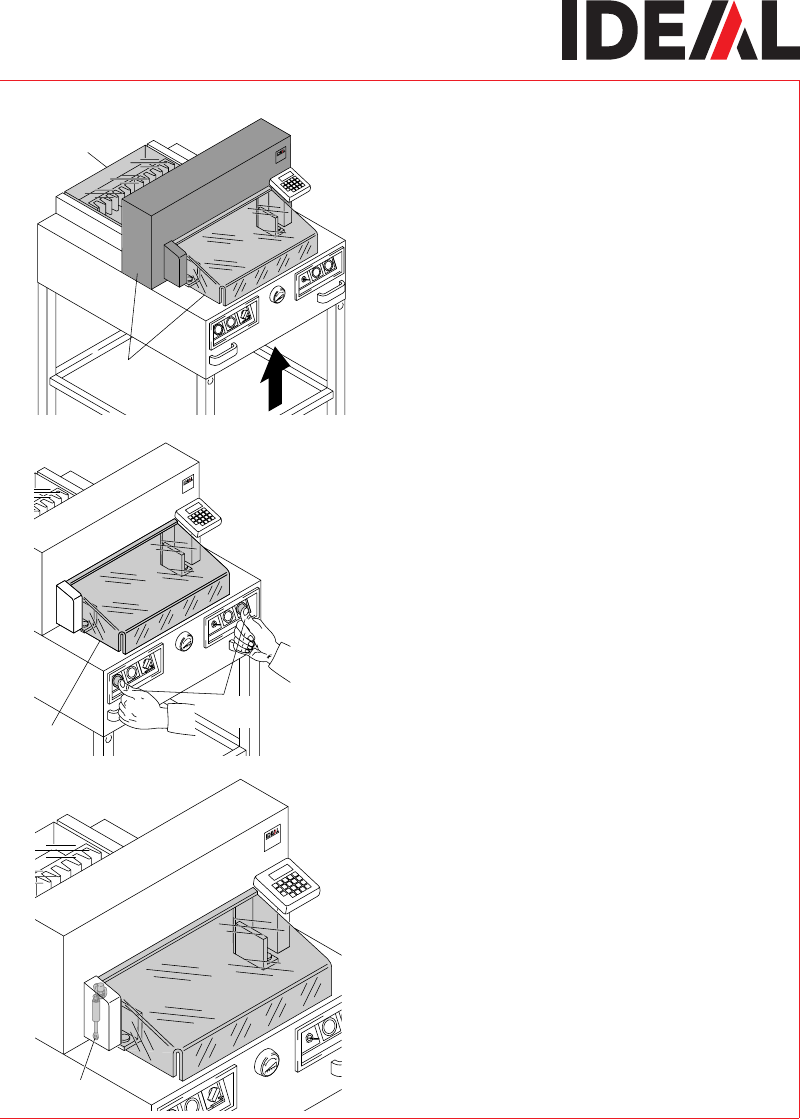 IDEAL