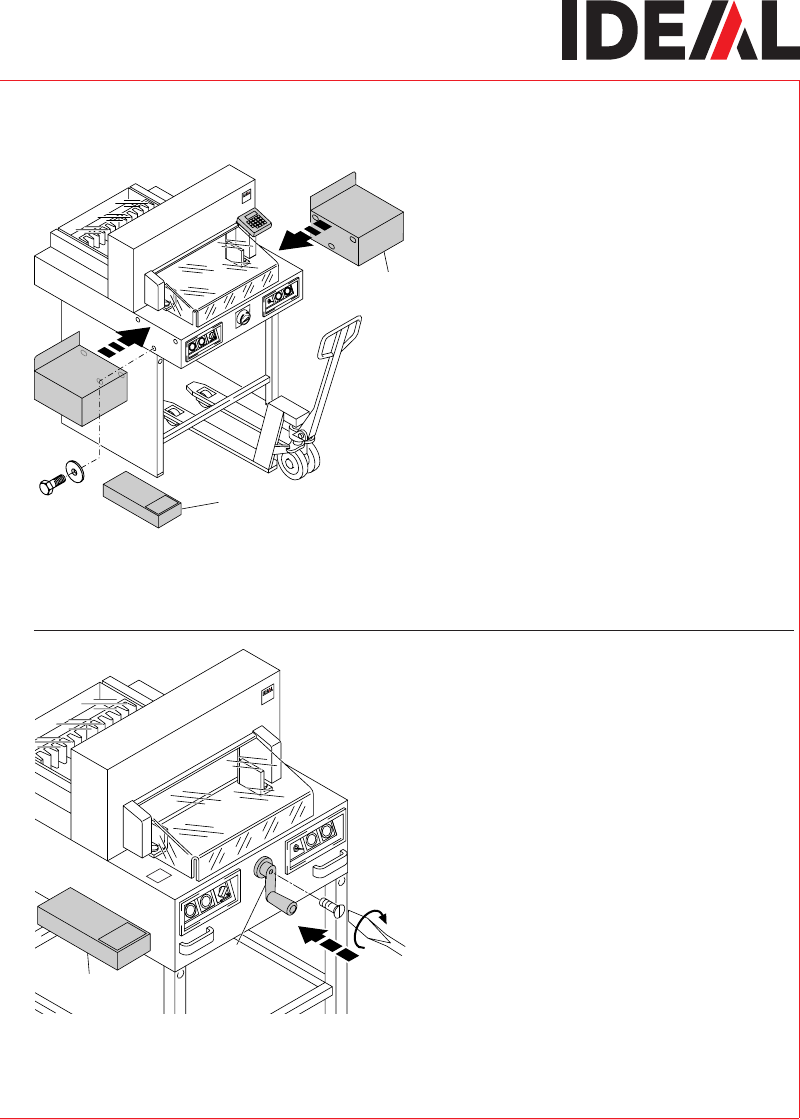 IDEAL