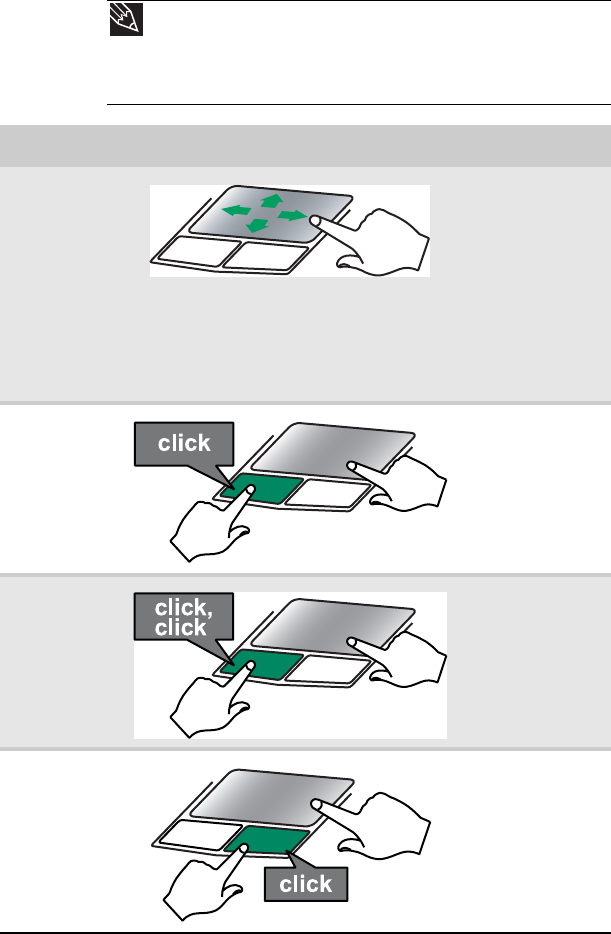 click

click, click

click