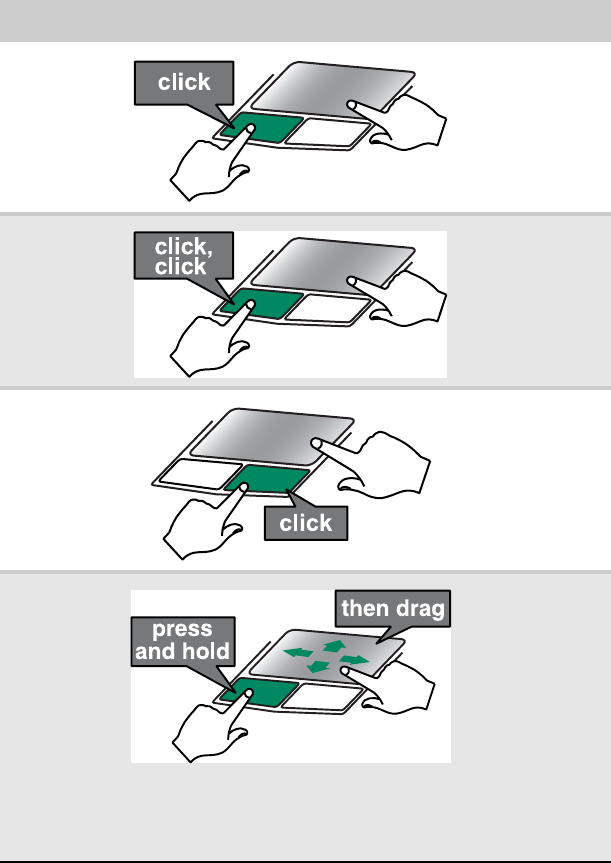 click

click, click

click

press and hold

then drag