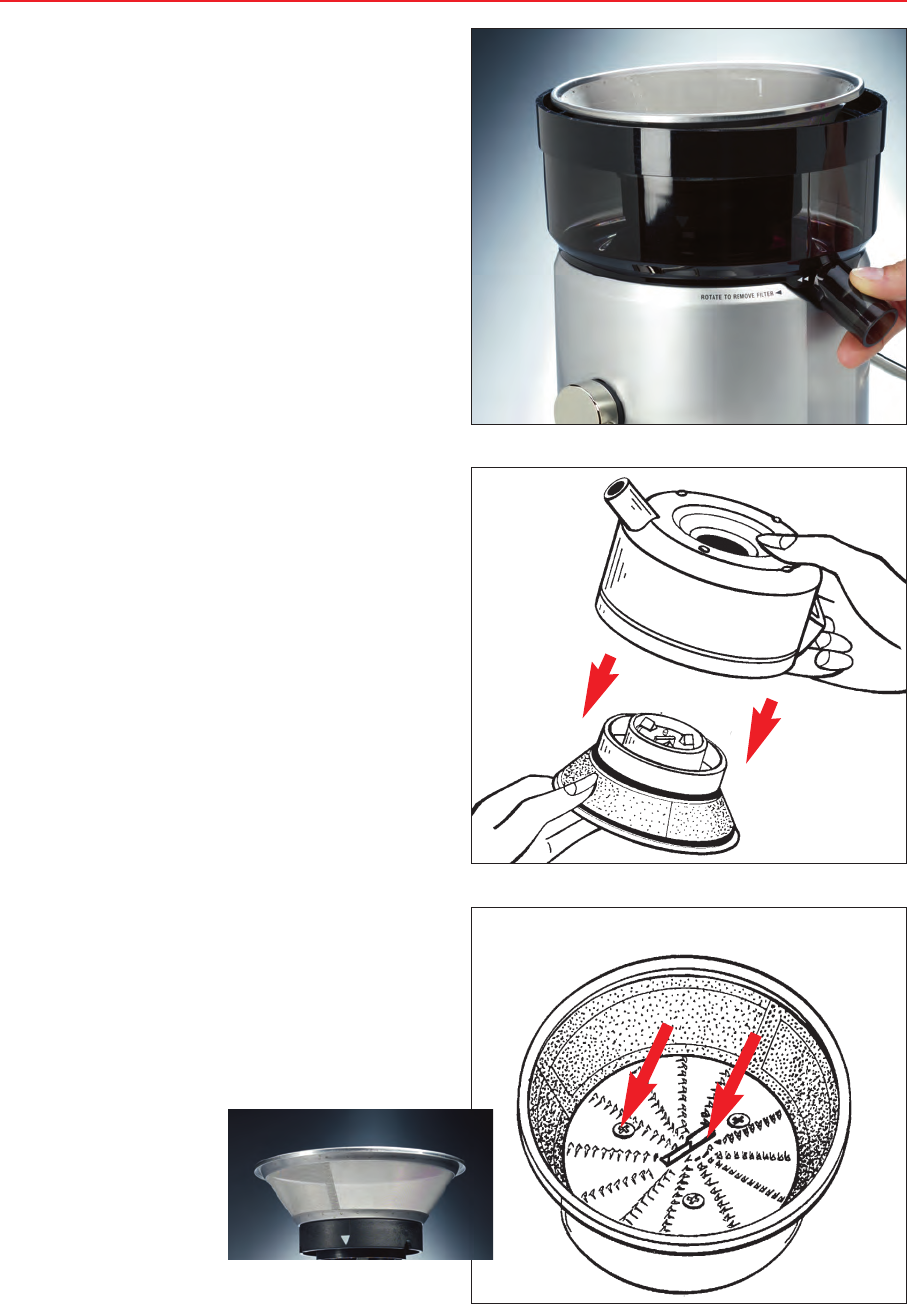 ROTATE TO REMOVE FILTER ◄