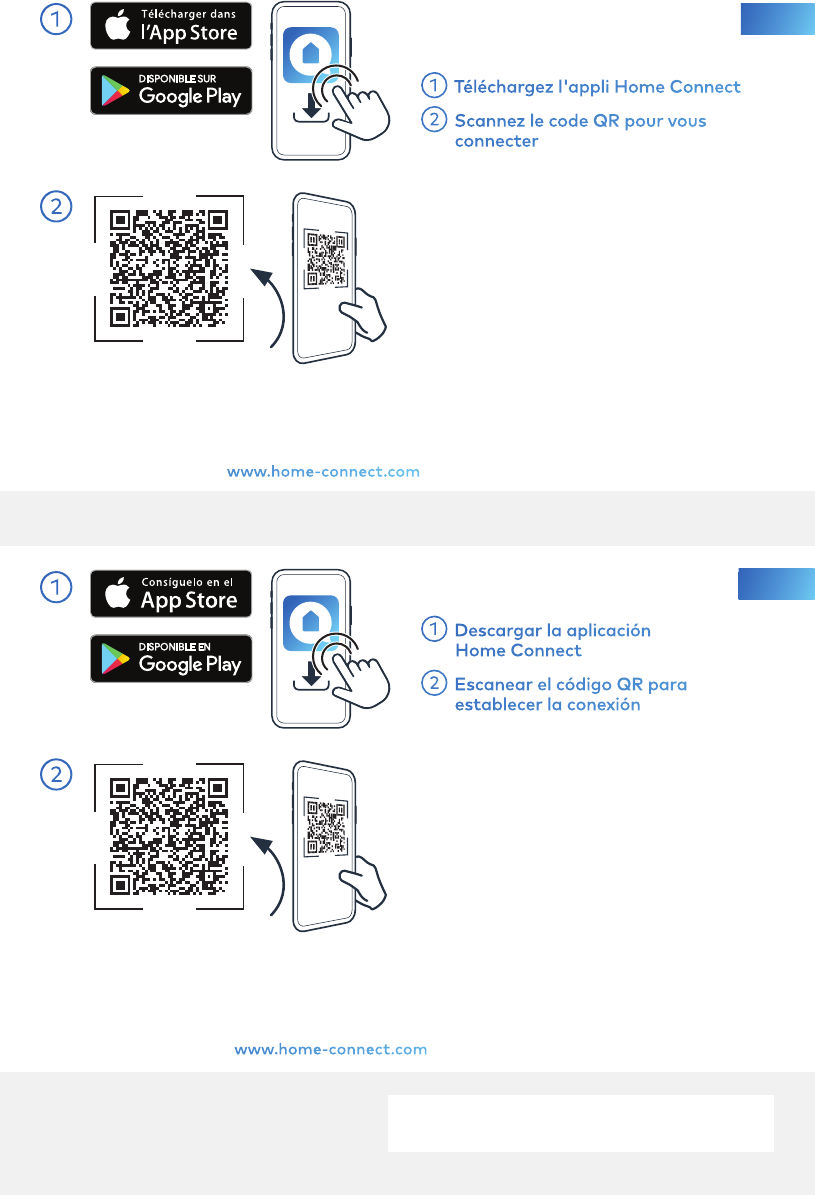 1

Télécharger dans l'App Store

DISPONIBLE SUR Google Play

1 Téléchargez l'appli Home Connect

2 Scannez le code QR pour vous connecter

2

www.home-connect.com

1

Consíguelo en el App Store

DISPONIBLE EN Google Play

1 Descargar la aplicación Home Connect

2 Escanear el código QR para establecer la conexión

2

www.home-connect.com