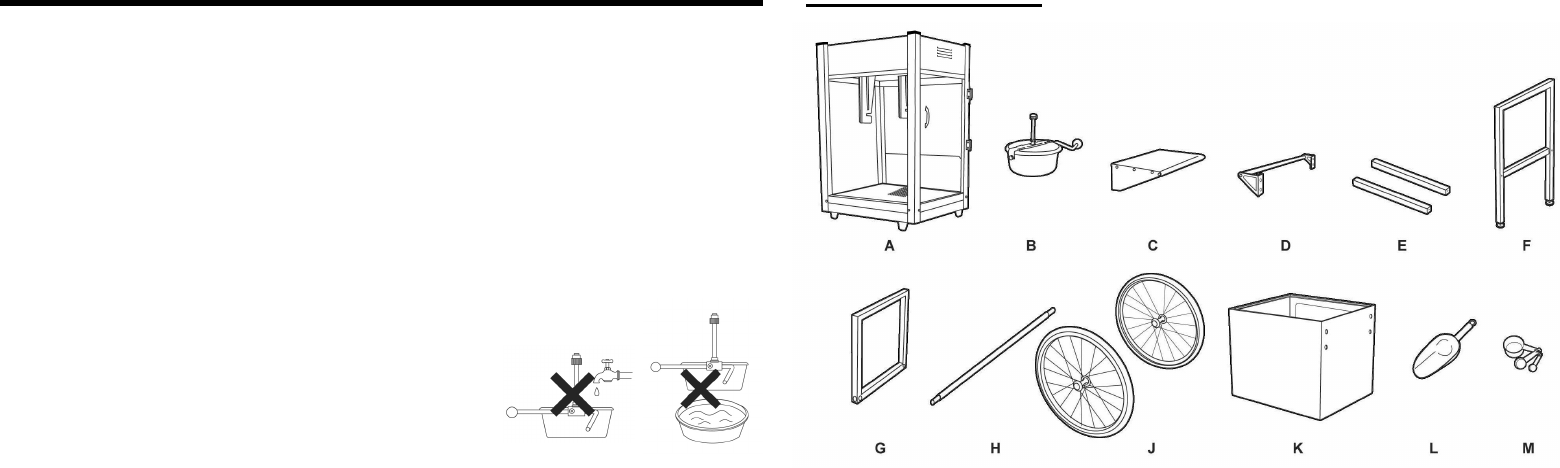 A B C D E F

G H J K L M