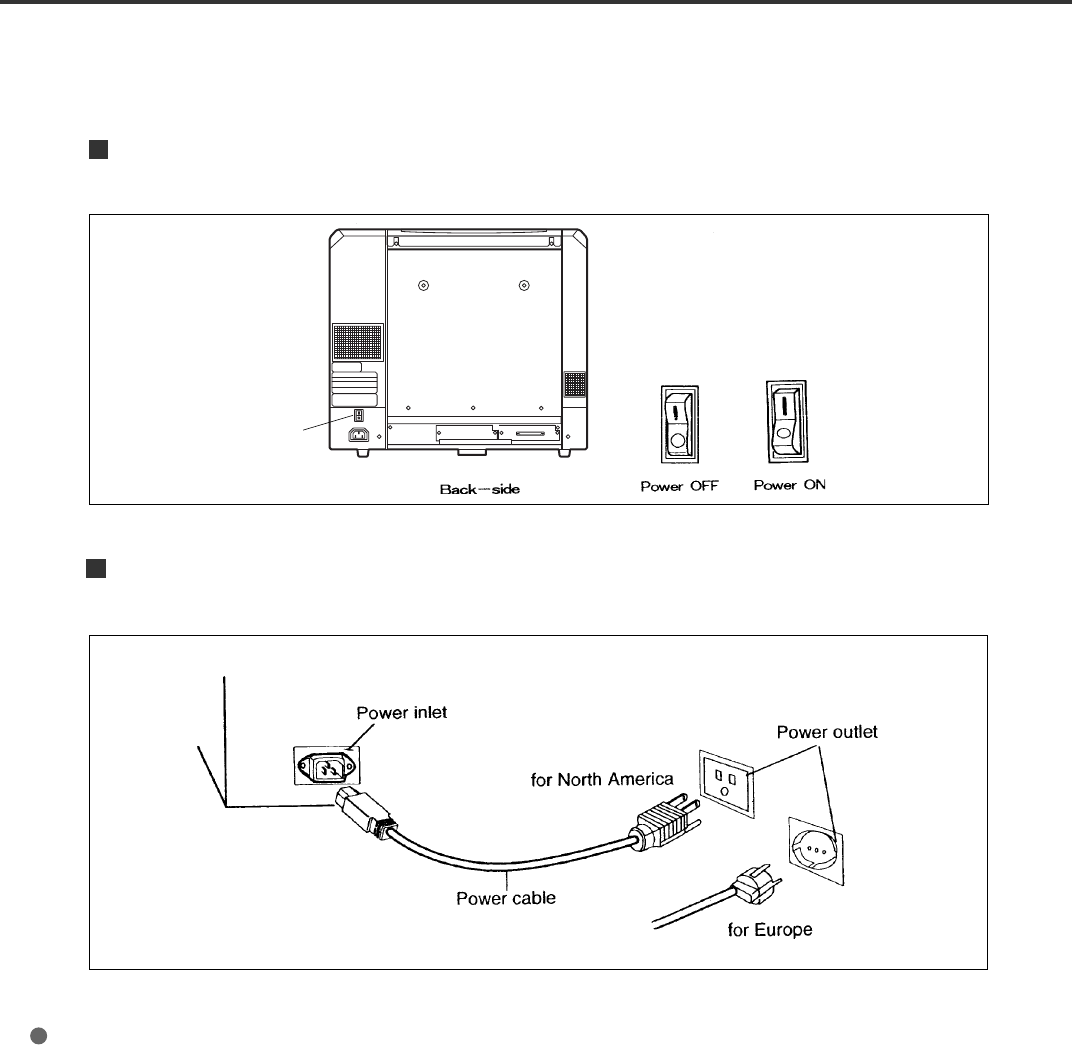 Back-side

Power OFF

Power ON

Power inlet

Power outlet

for North America

Power cable

for Europe