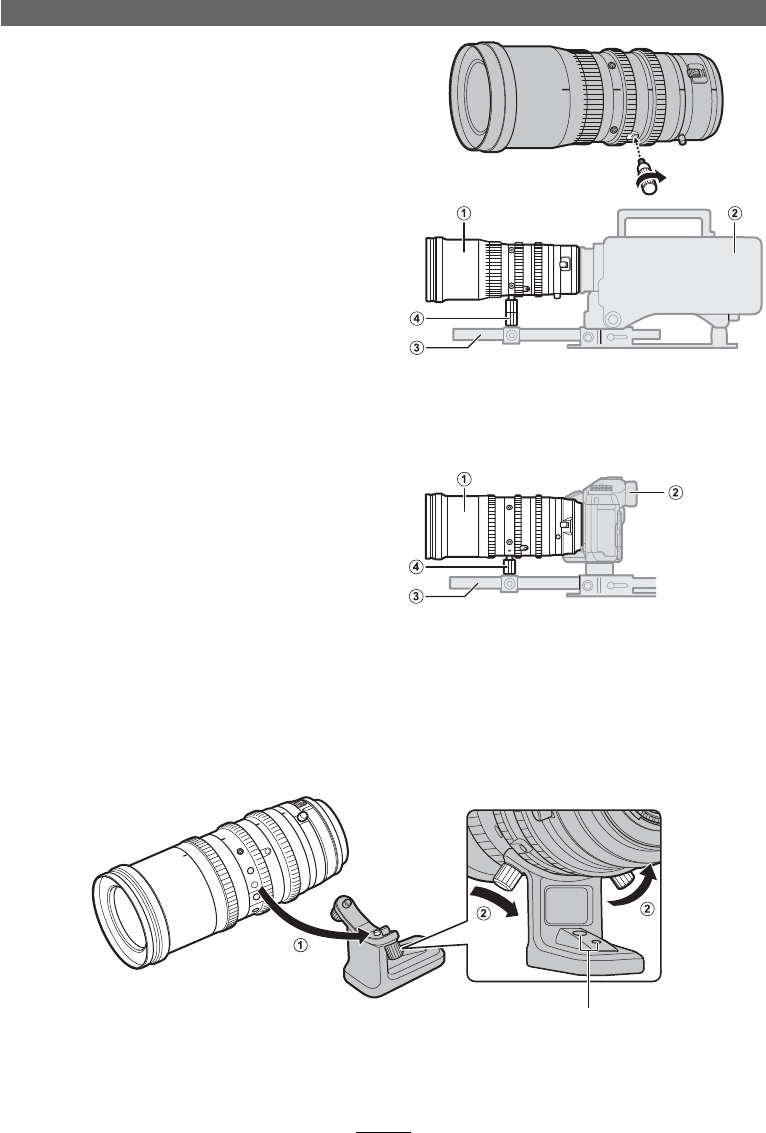 ①
②
④
③

①
②
④
③

①
②
②