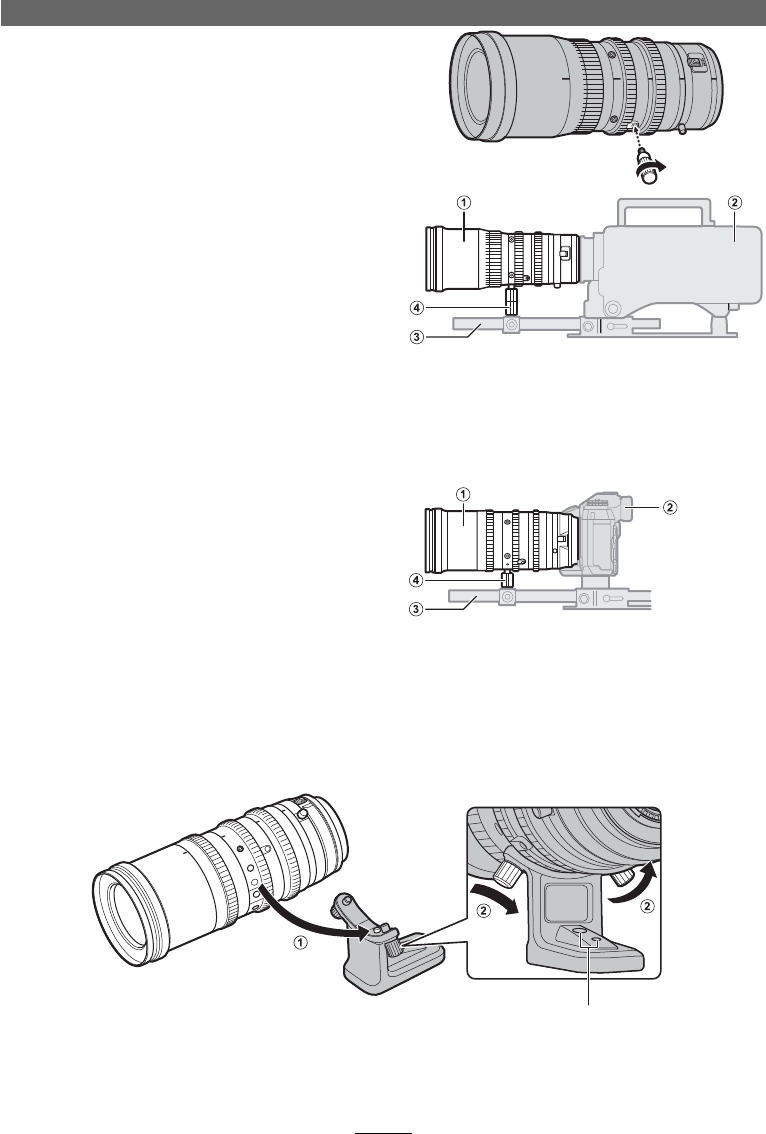 ①
②
④
③

①
②
④
③

①
②
②