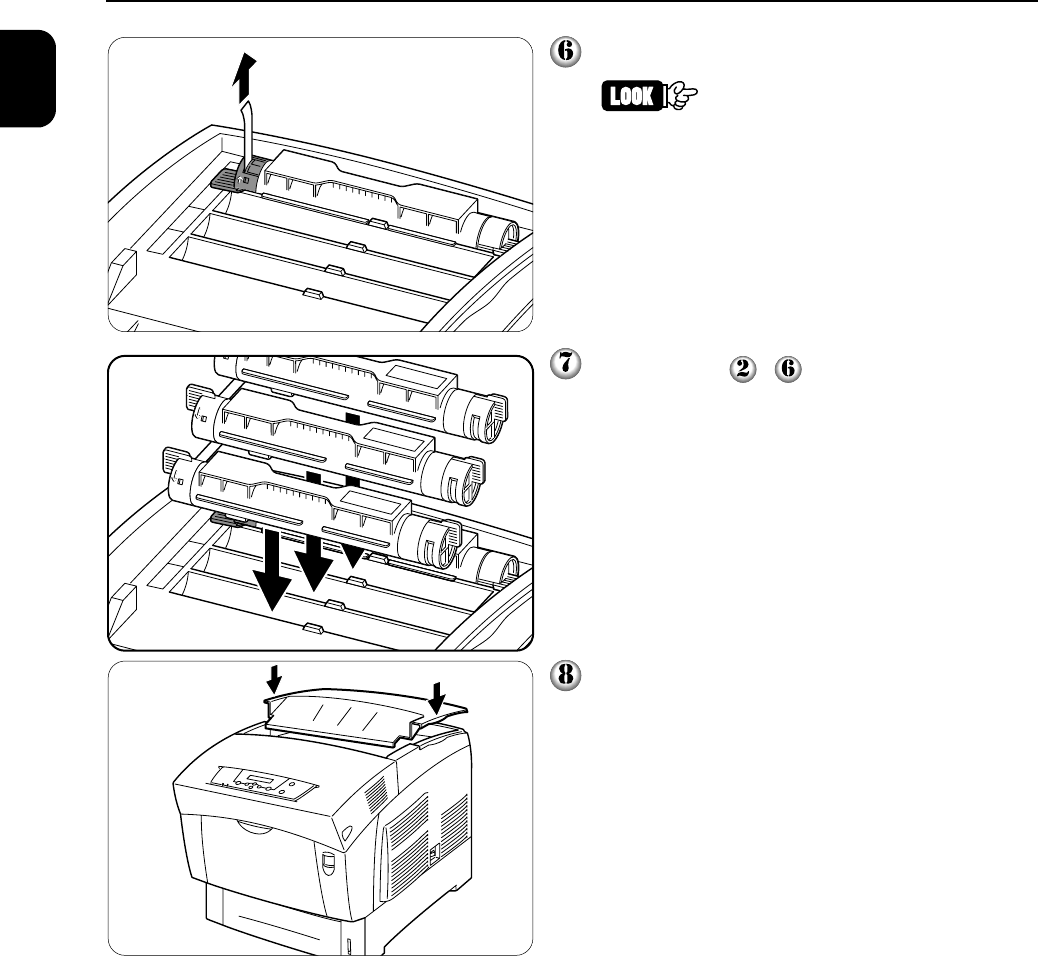 6

LOOK

7

2 6

8