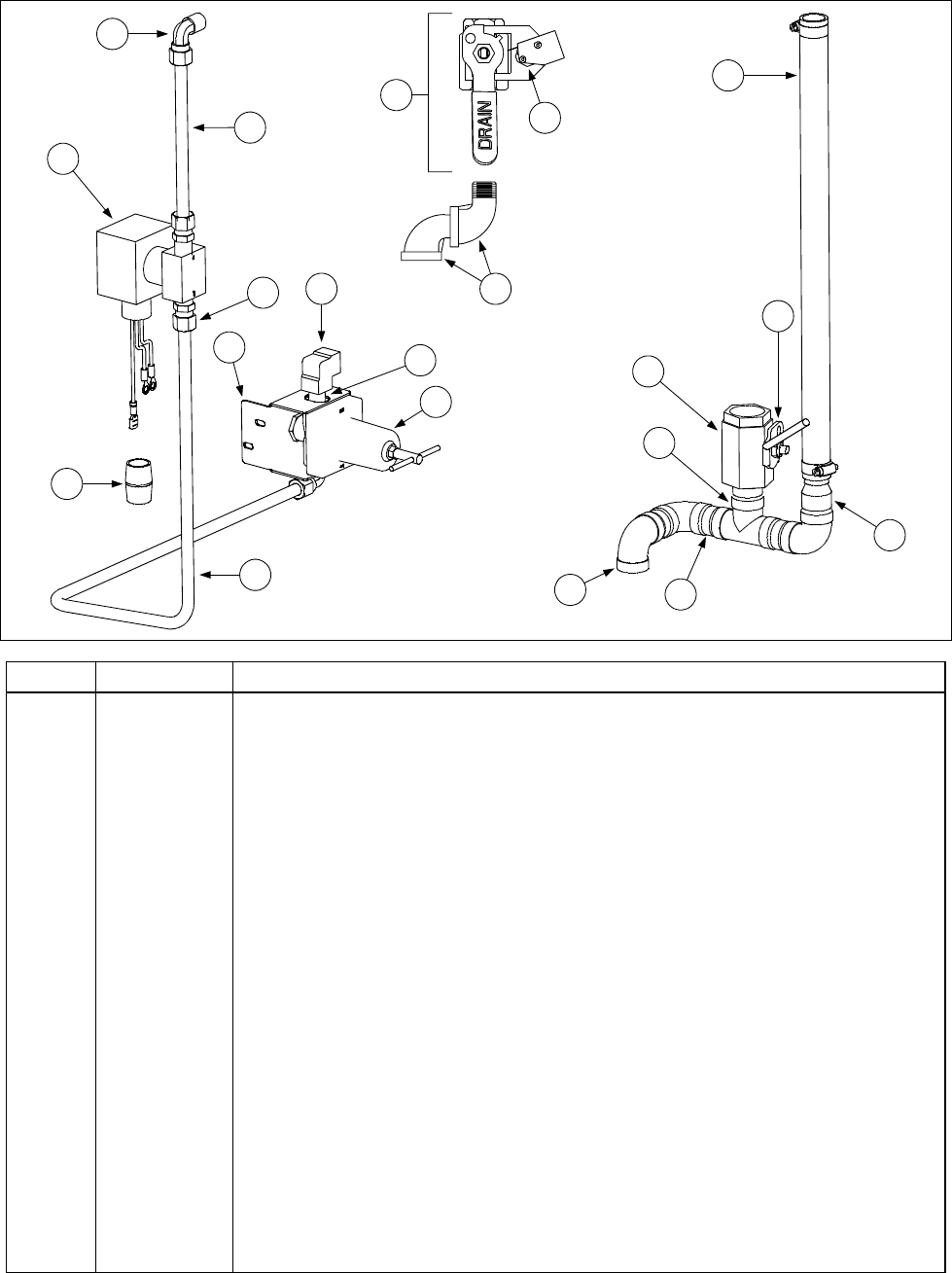 DRAIN