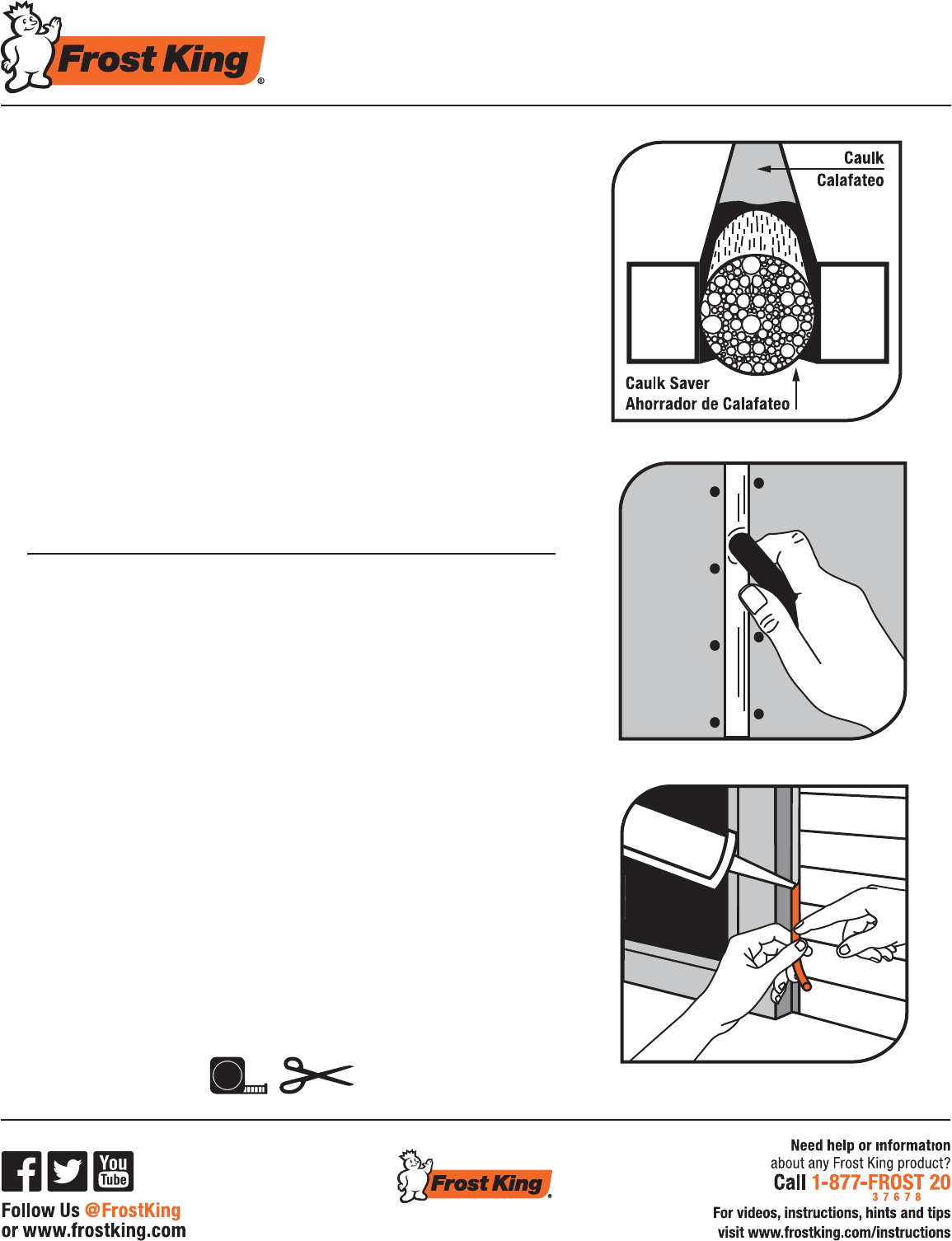 Frost King®

Caulk
Calafateo

Caulk Saver
Ahorrador de Calafateo

You Tube

Follow Us @FrostKing
or www.frostking.com

Frost King®

Need help or information
about any Frost King product?
Call 1-877-FROST 20
3 7 6 7 8
For videos, instructions, hints and tips
visit www.frostking.com/instructions