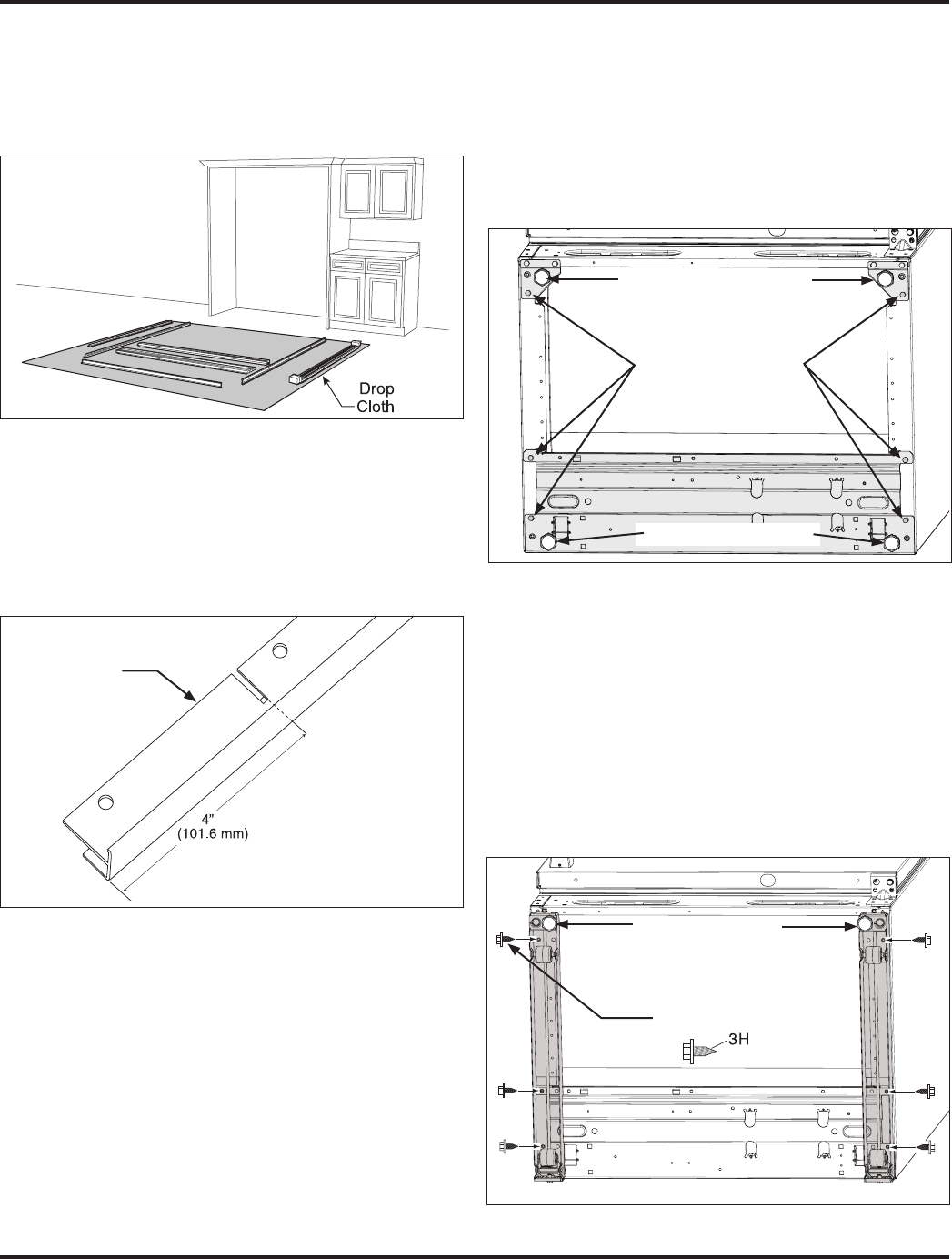 Drop Cloth

4"
(101.6 mm)

3H