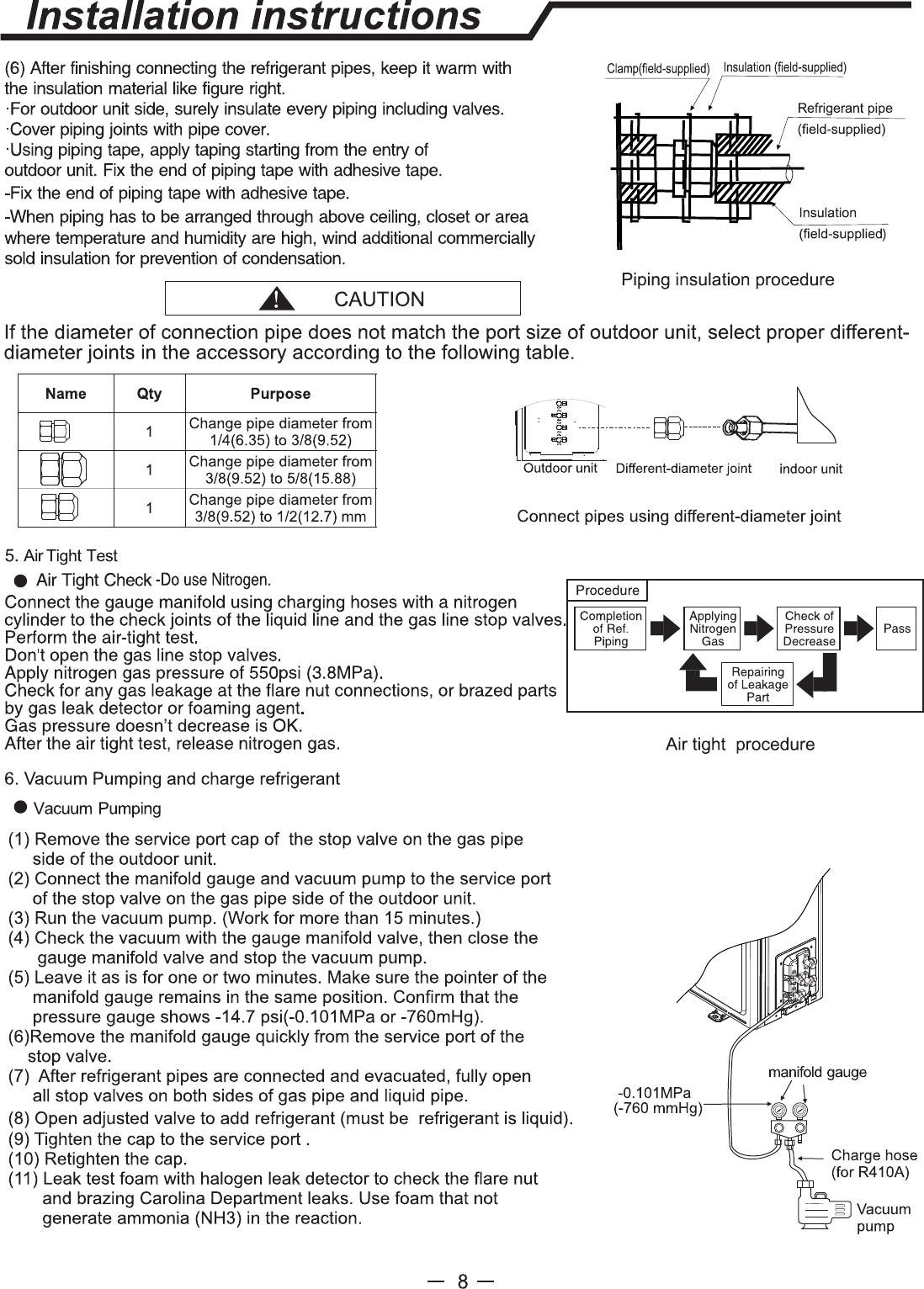 Installation instructions

(6) After finishing connecting the refrigerant pipes, keep it warm with the insulation material like figure right.
·For outdoor unit side, surely insulate every piping including valves.
·Cover piping joints with pipe cover.
·Using piping tape, apply taping starting from the entry of outdoor unit. Fix the end of piping tape with adhesive tape.
-Fix the end of piping tape with adhesive tape.
-When piping has to be arranged through above ceiling, closet or area where temperature and humidity are high, wind additional commercially sold insulation for prevention of condensation.

Clamp(field-supplied) Insulation (field-supplied)
Refrigerant pipe (field-supplied)
Insulation (field-supplied)
Piping insulation procedure

CAUTION

If the diameter of connection pipe does not match the port size of outdoor unit, select proper different-diameter joints in the accessory according to the following table.

| Name | Qty | Purpose |
|---|---|---|
| | 1 | Change pipe diameter from 1/4(6.35) to 3/8(9.52) |
| | 1 | Change pipe diameter from 3/8(9.52) to 5/8(15.88) |
| | 1 | Change pipe diameter from 3/8(9.52) to 1/2(12.7) mm |

Outdoor unit Different-diameter joint indoor unit
Connect pipes using different-diameter joint

5. Air Tight Test
● Air Tight Check -Do use Nitrogen.
Connect the gauge manifold using charging hoses with a nitrogen cylinder to the check joints of the liquid line and the gas line stop valves.
Perform the air-tight test.
Don't open the gas line stop valves.
Apply nitrogen gas pressure of 550psi (3.8MPa).
Check for any gas leakage at the flare nut connections, or brazed parts by gas leak detector or foaming agent.
Gas pressure doesn't decrease is OK.
After the air tight test, release nitrogen gas.

Procedure
Completion of Ref. Piping
Applying Nitrogen Gas
Check of Pressure Decrease
Pass
Repairing of Leakage Part
Air tight procedure

6. Vacuum Pumping and charge refrigerant
● Vacuum Pumping
(1) Remove the service port cap of the stop valve on the gas pipe side of the outdoor unit.
(2) Connect the manifold gauge and vacuum pump to the service port of the stop valve on the gas pipe side of the outdoor unit.
(3) Run the vacuum pump. (Work for more than 15 minutes.)
(4) Check the vacuum with the gauge manifold valve, then close the gauge manifold valve and stop the vacuum pump.
(5) Leave it as is for one or two minutes. Make sure the pointer of the manifold gauge remains in the same position. Confirm that the pressure gauge shows -14.7 psi(-0.101MPa or -760mHg).
(6)Remove the manifold gauge quickly from the service port of the stop valve.
(7) After refrigerant pipes are connected and evacuated, fully open all stop valves on both sides of gas pipe and liquid pipe.
(8) Open adjusted valve to add refrigerant (must be refrigerant is liquid).
(9) Tighten the cap to the service port .
(10) Retighten the cap.
(11) Leak test foam with halogen leak detector to check the flare nut and brazing Carolina Department leaks. Use foam that not generate ammonia (NH3) in the reaction.

manifold gauge
-0.101MPa
(-760 mmHg)
Charge hose (for R410A)
Vacuum pump

— 8 —